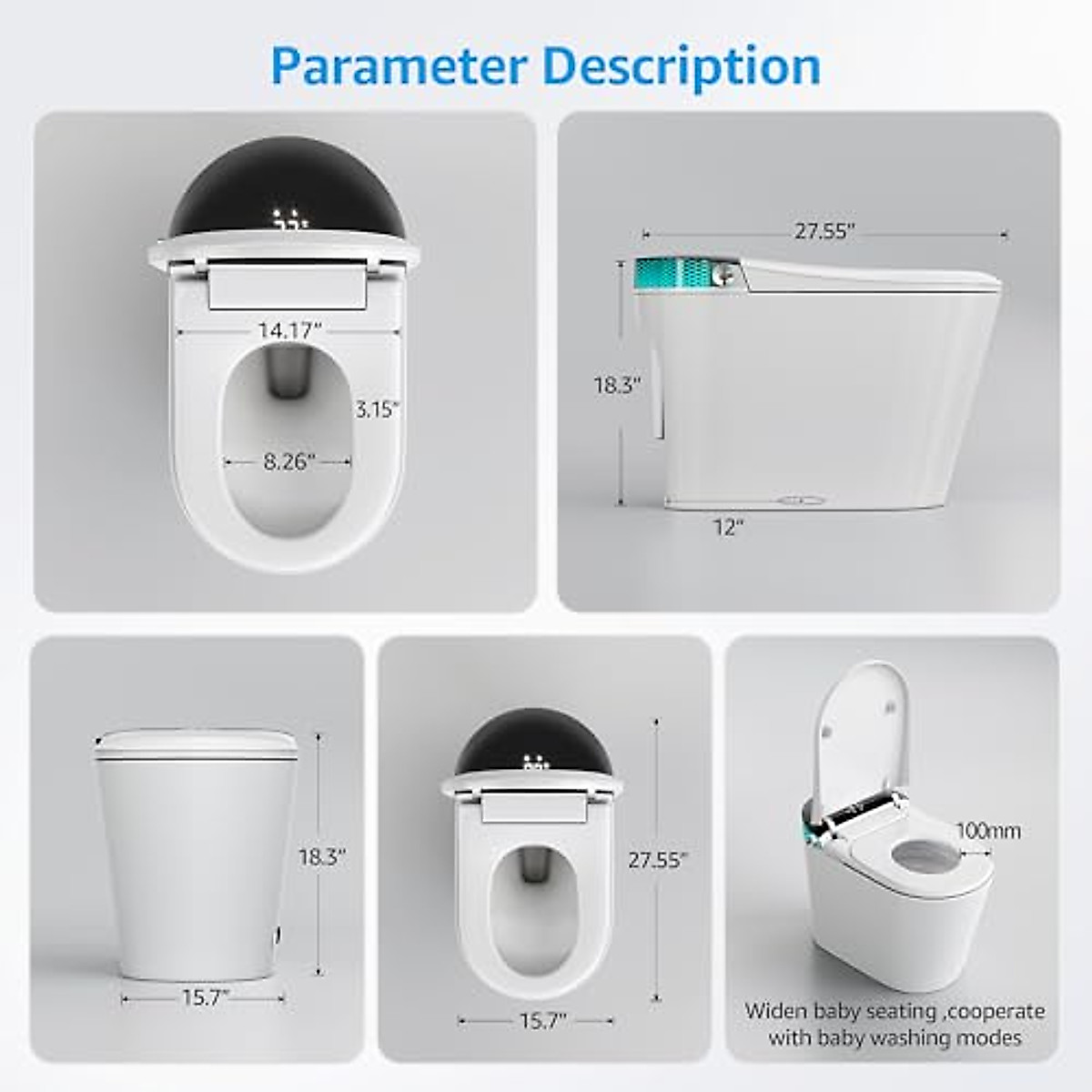 Parameter Description

14.17"
3.15"
8.26"

27.55"
18.3"
12"

18.3"
15.7"

27.55"
15.7"

100mm
Widen baby seating ,cooperate with baby washing modes