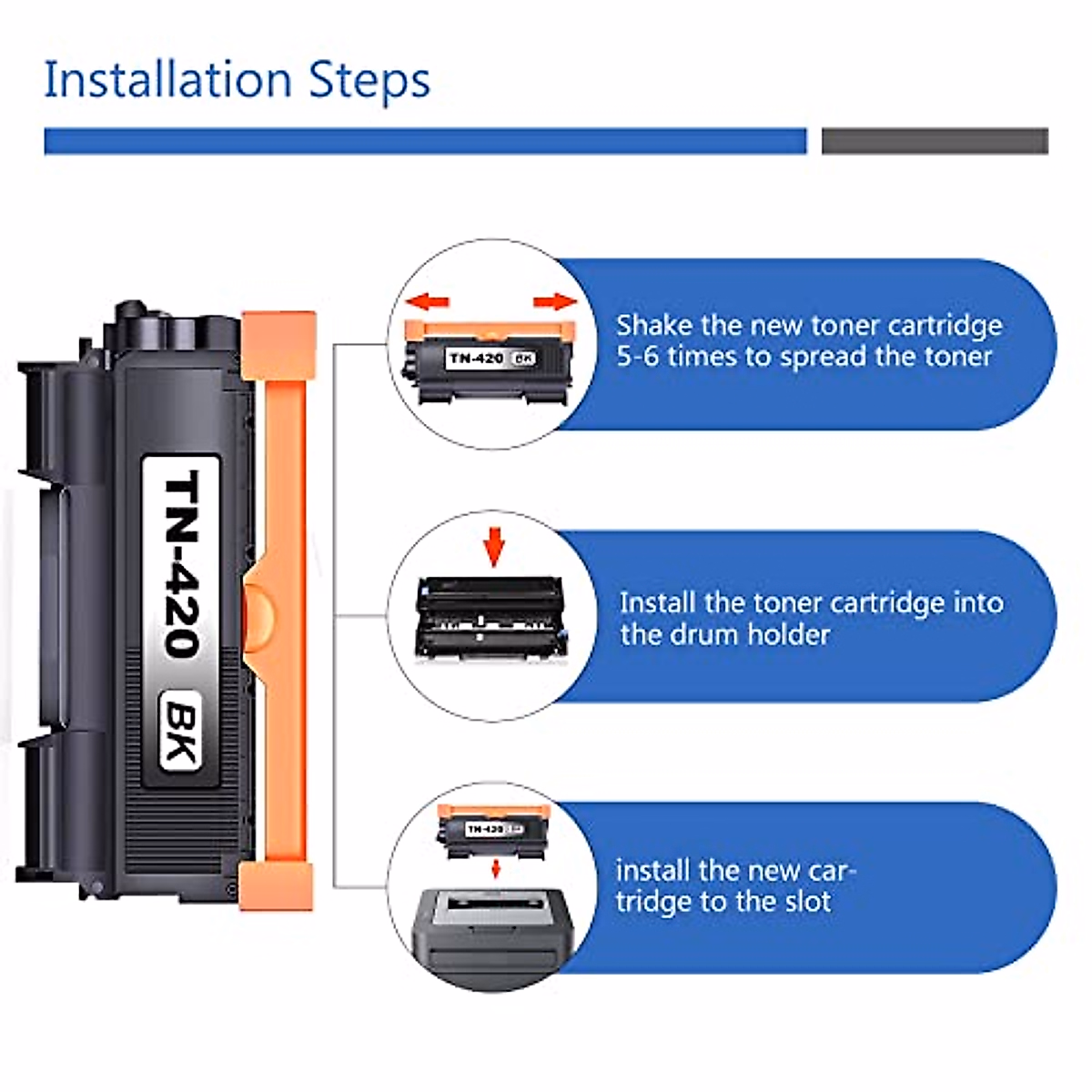 Installation Steps

TN-420 BK

TN-420 BK

Shake the new toner cartridge 5-6 times to spread the toner

Install the toner cartridge into the drum holder

TN-420 BK

install the new cartridge to the slot