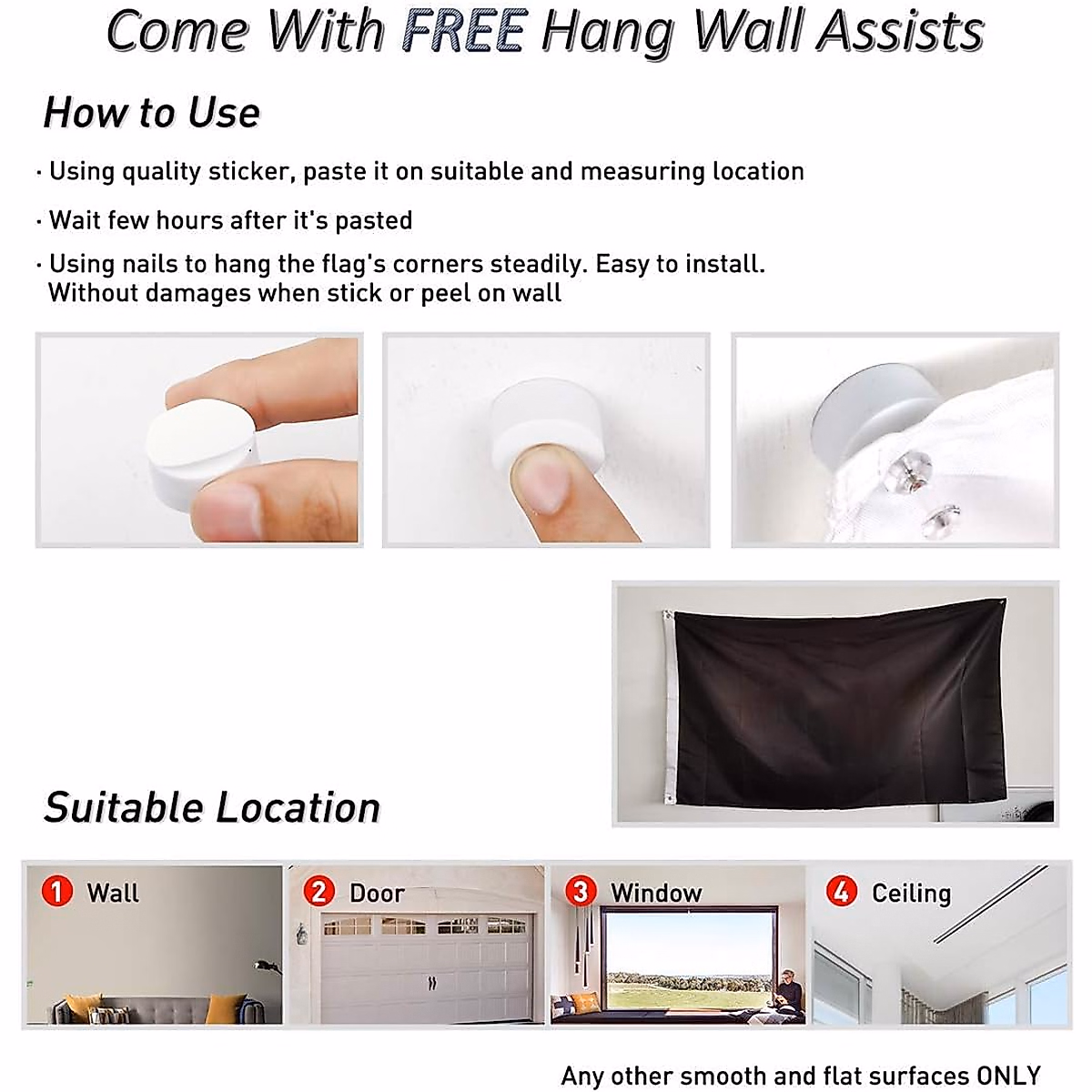 Come With FREE Hang Wall Assists

How to Use

· Using quality sticker, paste it on suitable and measuring location

· Wait few hours after it's pasted

· Using nails to hang the flag's corners steadily. Easy to install. Without damages when stick or peel on wall

Suitable Location

1 Wall

2 Door

3 Window

4 Ceiling

Any other smooth and flat surfaces ONLY