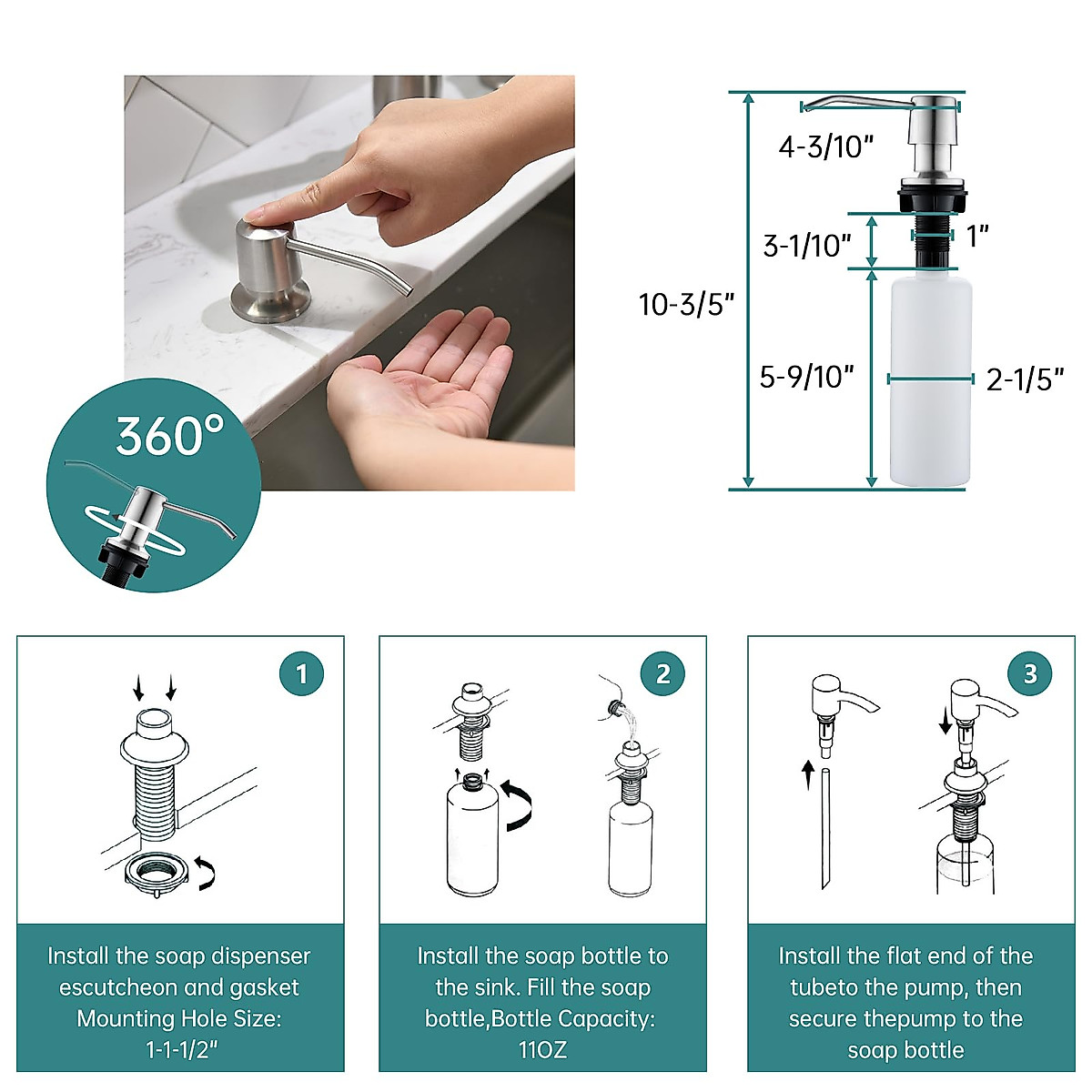 360°

4-3/10"

3-1/10"

1"

10-3/5"

5-9/10"

2-1/5"

1

Install the soap dispenser escutcheon and gasket Mounting Hole Size: 1-1-1/2"

2

Install the soap bottle to the sink. Fill the soap bottle,Bottle Capacity: 11OZ

3

Install the flat end of the tubeto the pump, then secure thepump to the soap bottle