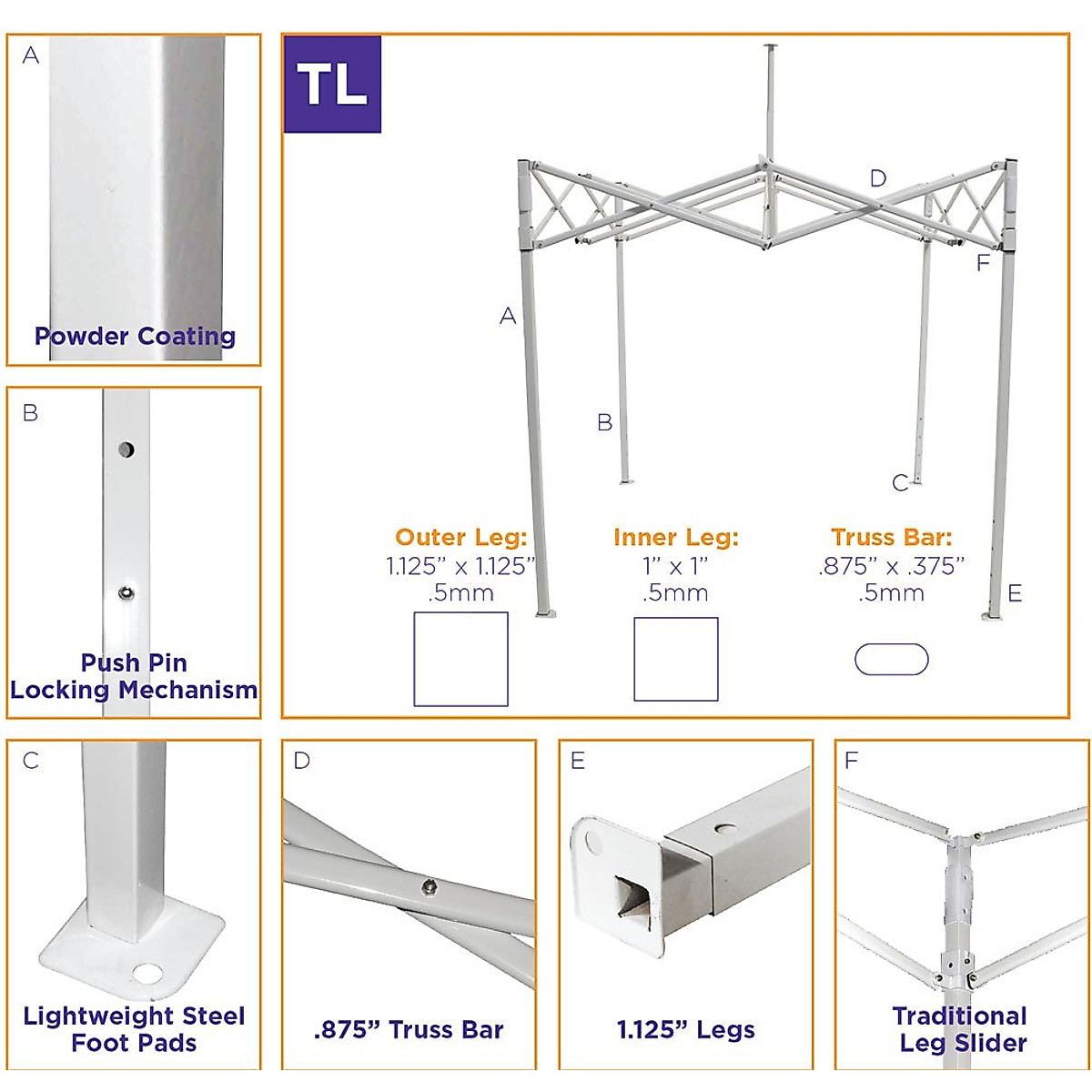 A

Powder Coating

B

Push Pin
Locking Mechanism

TL

D

F

A

B

C

E

Outer Leg:
1.125" x 1.125"
.5mm

Inner Leg:
1" x 1"
.5mm

Truss Bar:
.875" x .375"
.5mm

C

Lightweight Steel
Foot Pads

D

.875" Truss Bar

E

1.125" Legs

F

Traditional
Leg Slider