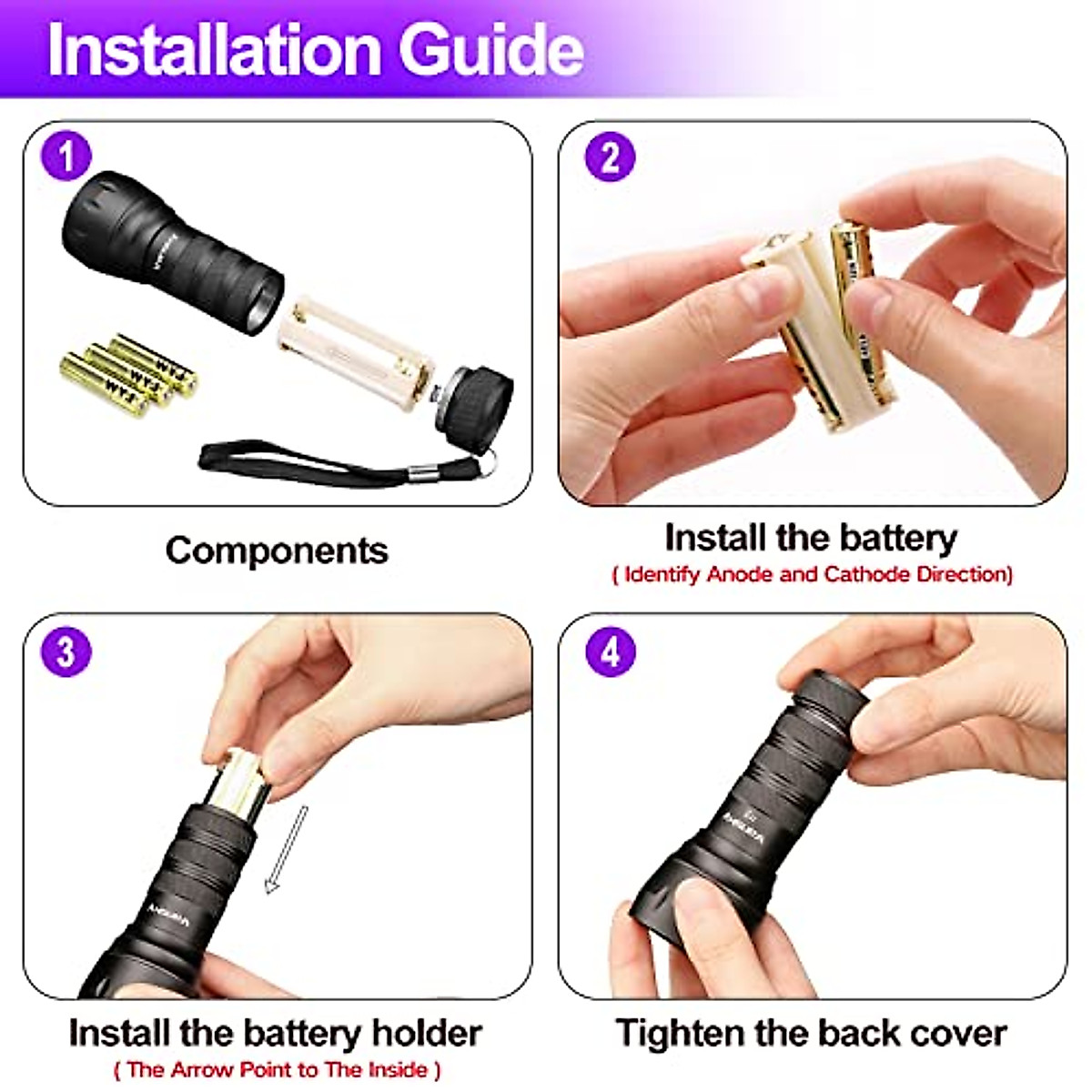 Installation Guide

1

Components

2

Install the battery
( Identify Anode and Cathode Direction)

3

Install the battery holder
( The Arrow Point to The Inside )

4

Tighten the back cover