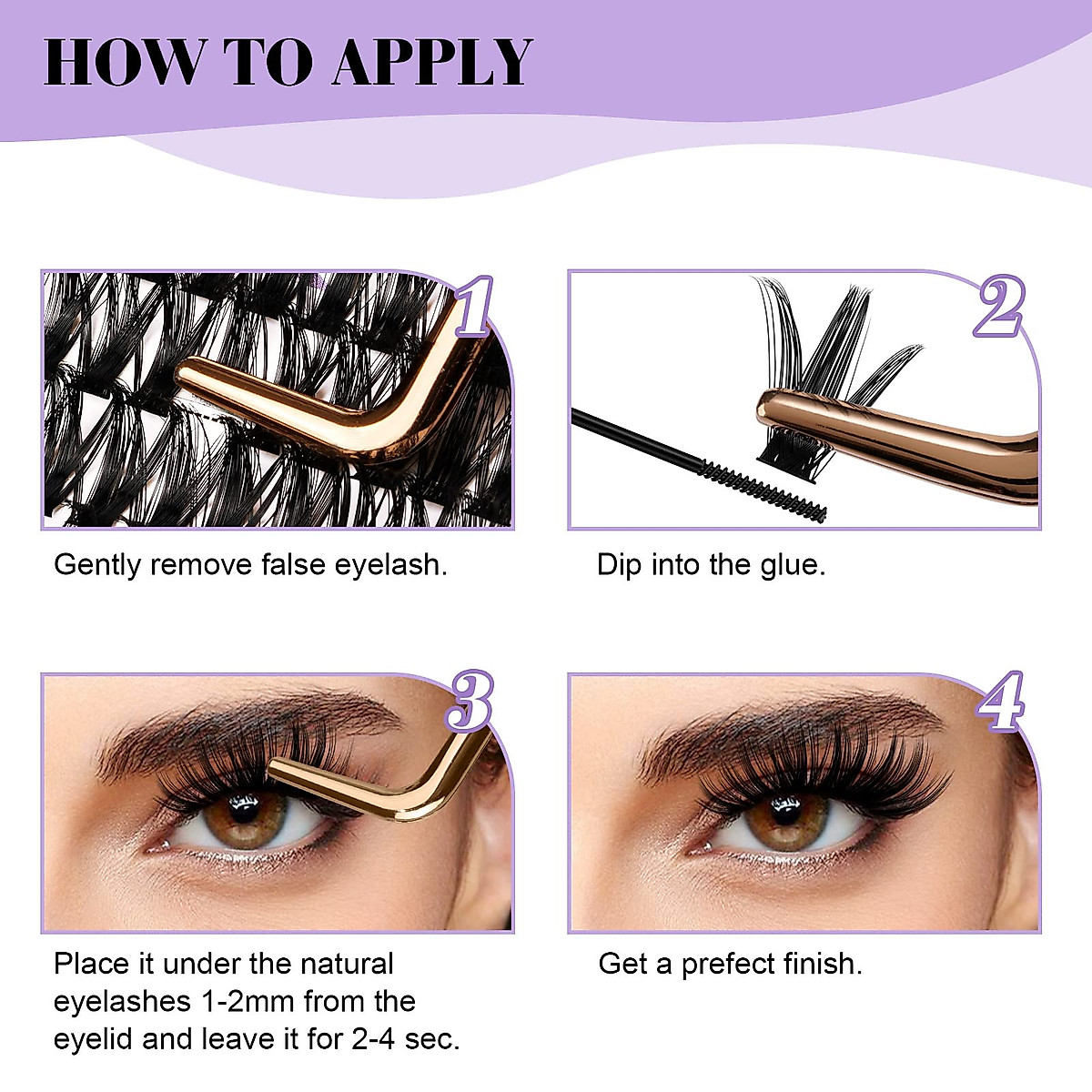 HOW TO APPLY

1

Gently remove false eyelash.

2

Dip into the glue.

3

Place it under the natural eyelashes 1-2mm from the eyelid and leave it for 2-4 sec.

4

Get a prefect finish.