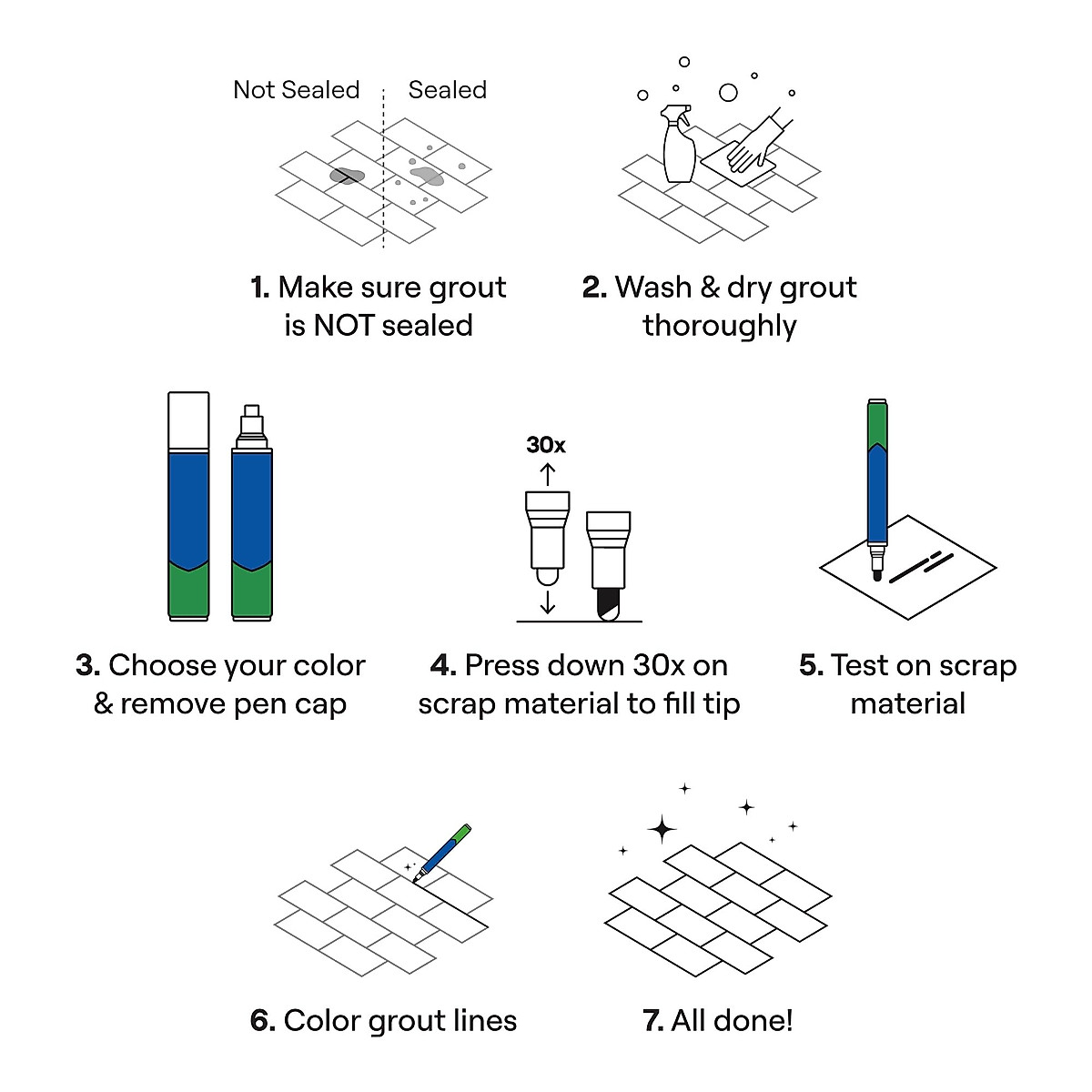 Not Sealed Sealed

1. Make sure grout is NOT sealed

2. Wash & dry grout thoroughly

30x

3. Choose your color & remove pen cap

4. Press down 30x on scrap material to fill tip

5. Test on scrap material

6. Color grout lines

7. All done!