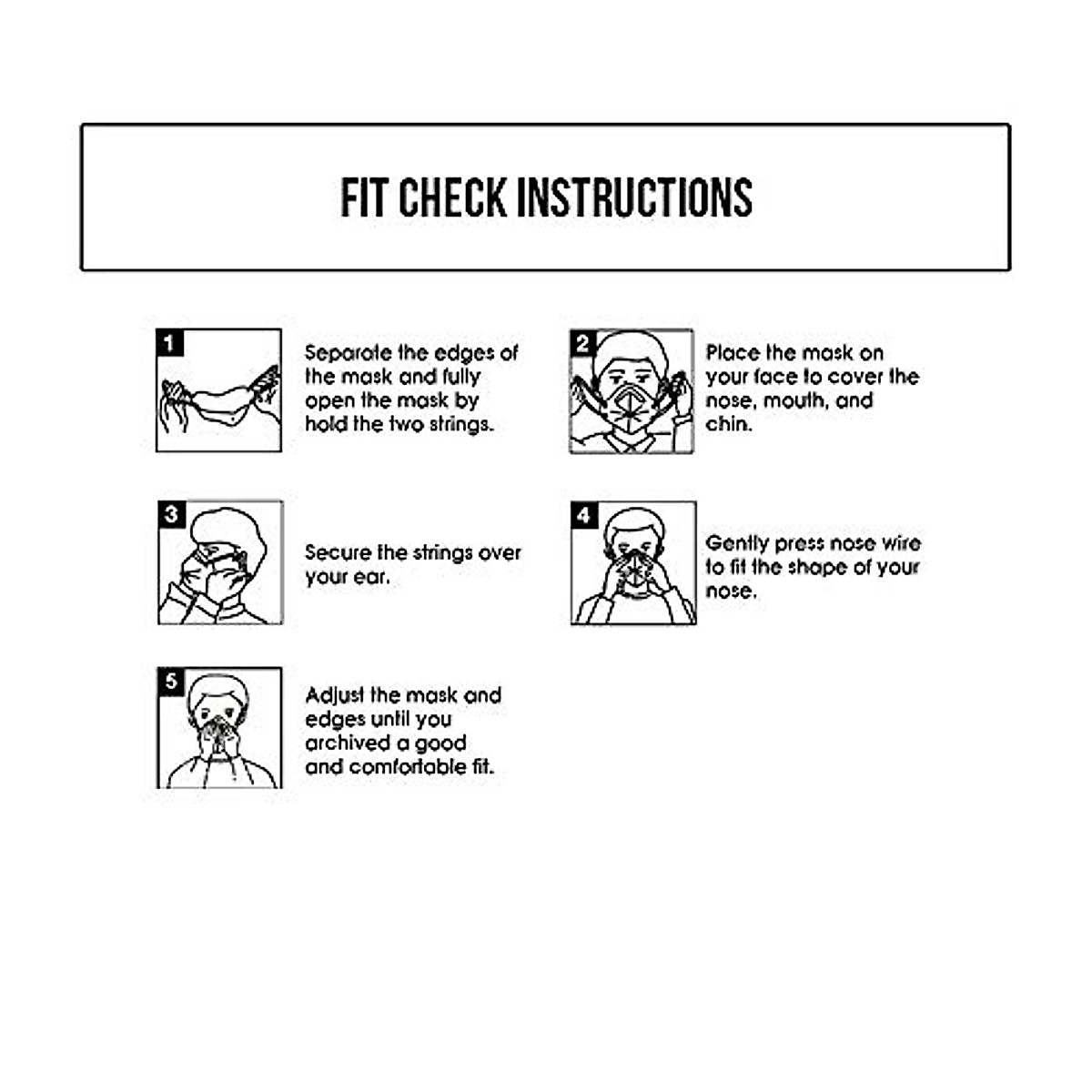 FIT CHECK INSTRUCTIONS

1

Separate the edges of the mask and fully open the mask by hold the two strings.

2

Place the mask on your face to cover the nose, mouth, and chin.

3

Secure the strings over your ear.

4

Gently press nose wire to fit the shape of your nose.

5

Adjust the mask and edges until you archived a good and comfortable fit.