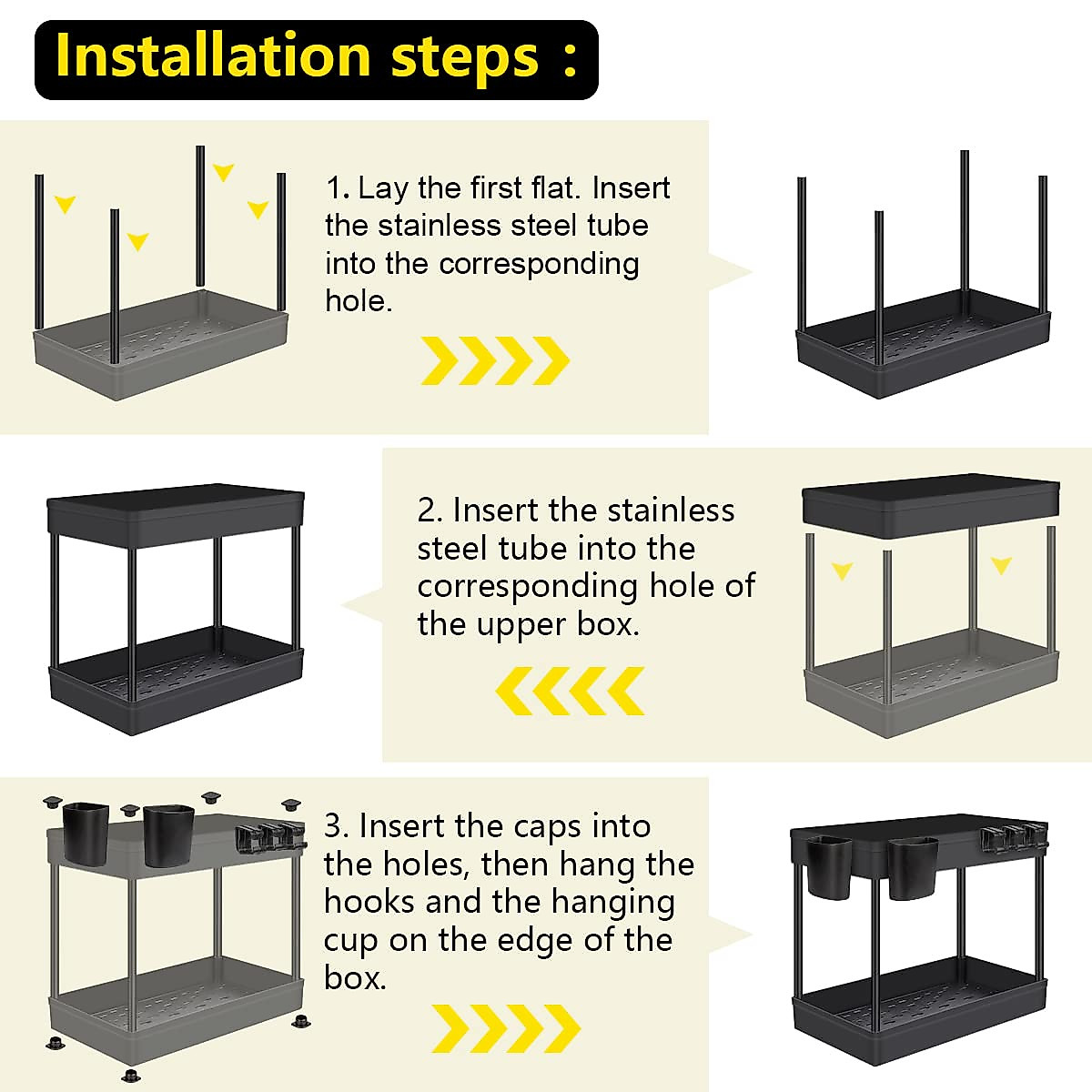 Installation steps :

1. Lay the first flat. Insert the stainless steel tube into the corresponding hole.

2. Insert the stainless steel tube into the corresponding hole of the upper box.

3. Insert the caps into the holes, then hang the hooks and the hanging cup on the edge of the box.