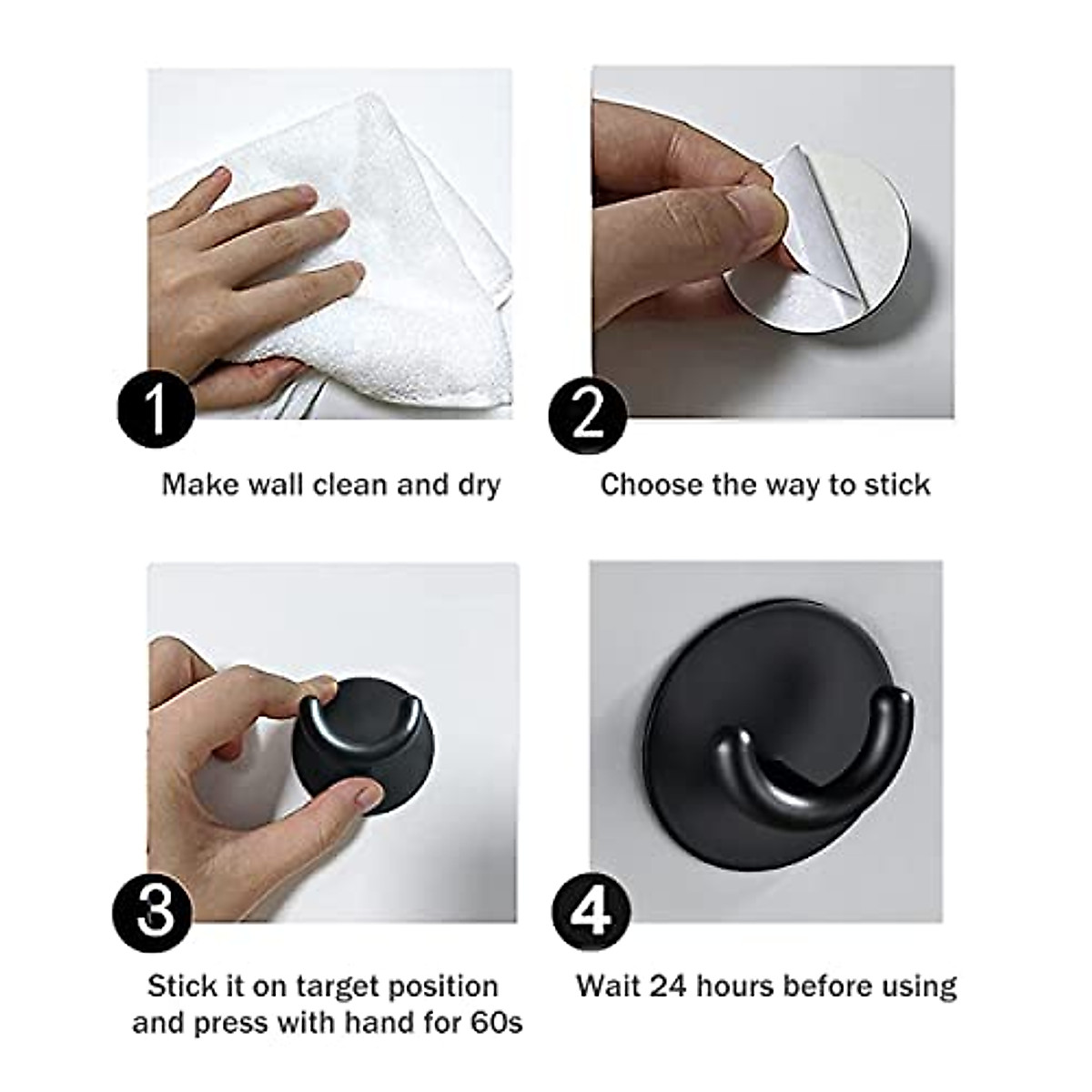 1

Make wall clean and dry

2

Choose the way to stick

3

Stick it on target position and press with hand for 60s

4

Wait 24 hours before using