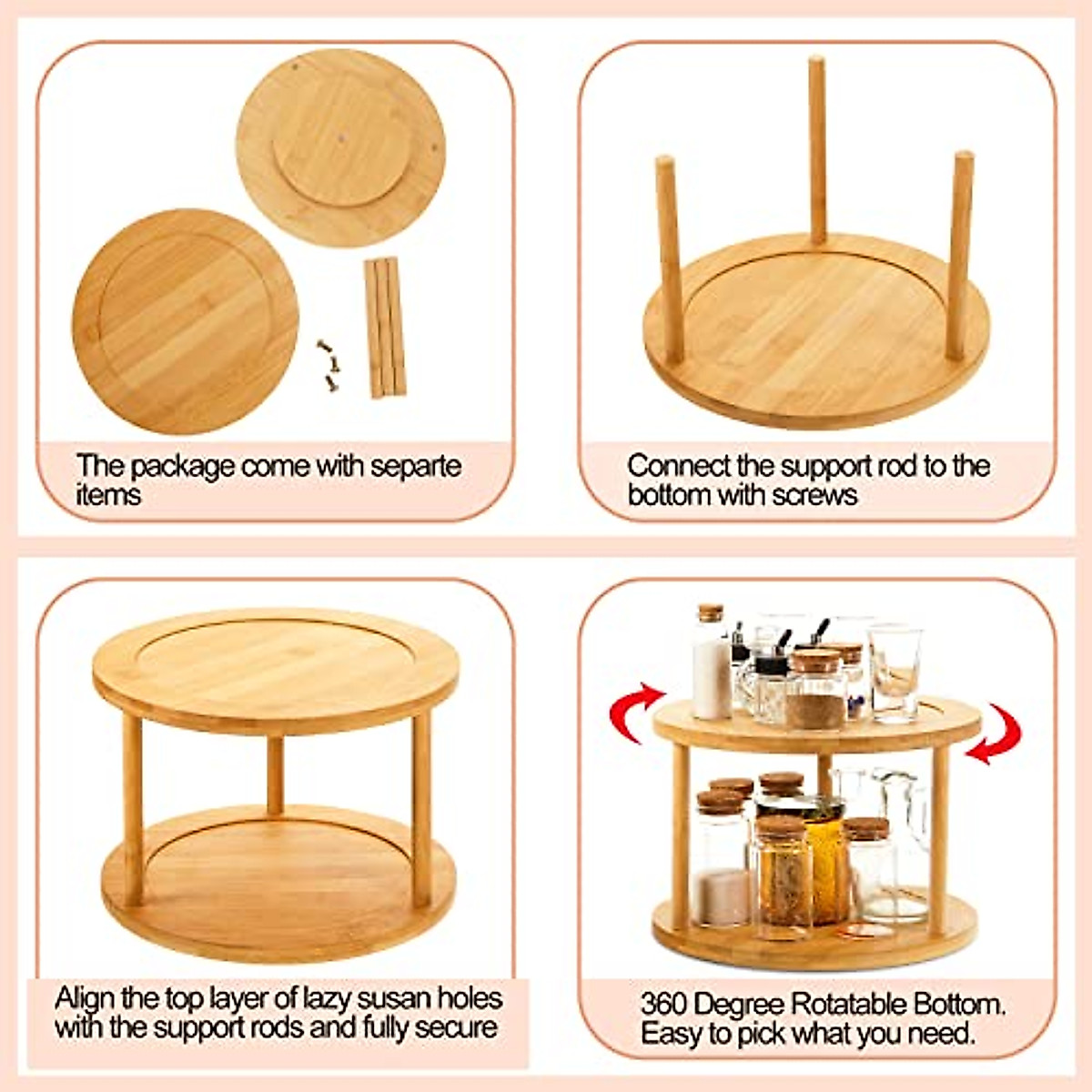 The package come with separte items

Connect the support rod to the bottom with screws

Align the top layer of lazy susan holes with the support rods and fully secure

360 Degree Rotatable Bottom. Easy to pick what you need.