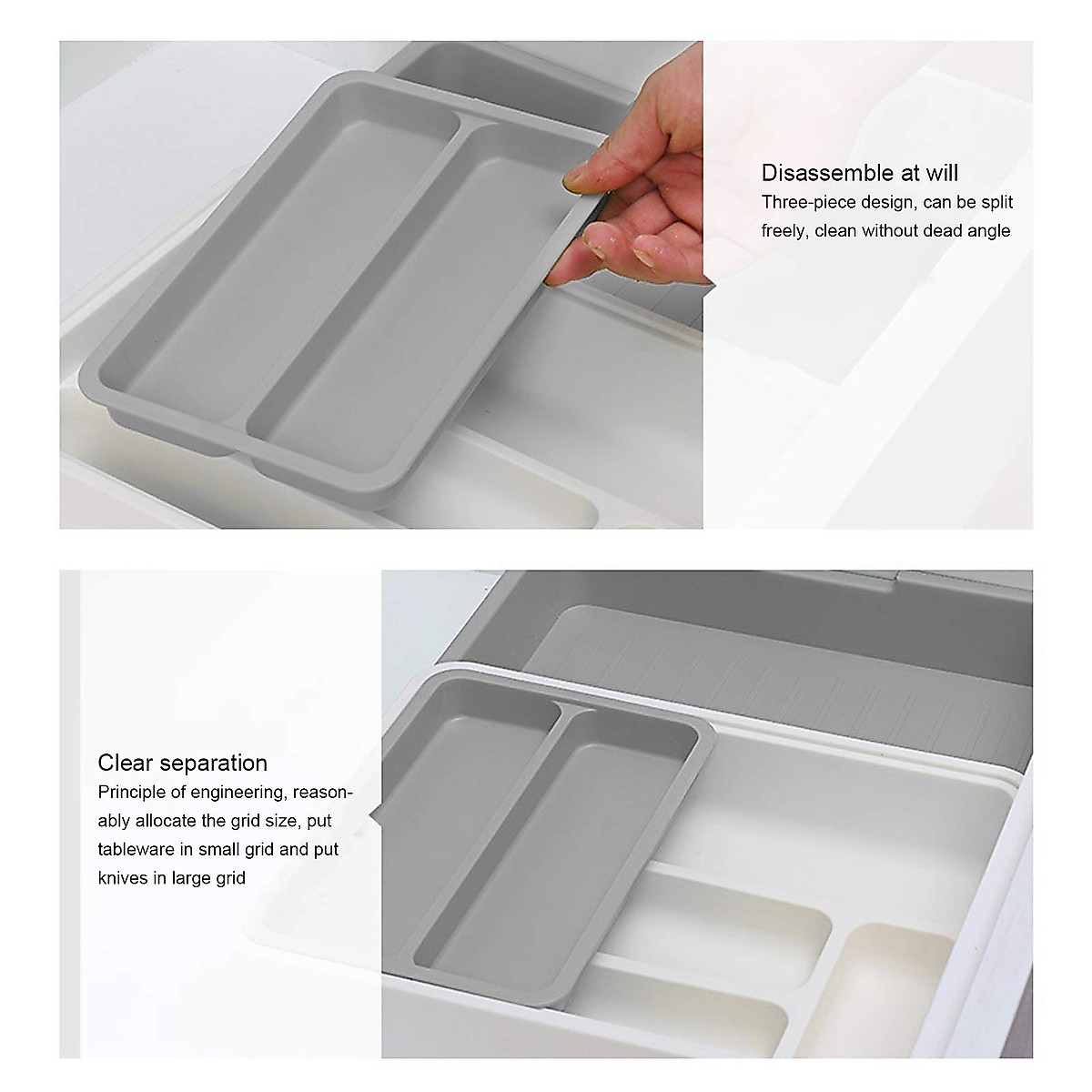 Disassemble at will
Three-piece design, can be split freely, clean without dead angle

Clear separation
Principle of engineering, reasonably allocate the grid size, put tableware in small grid and put knives in large grid