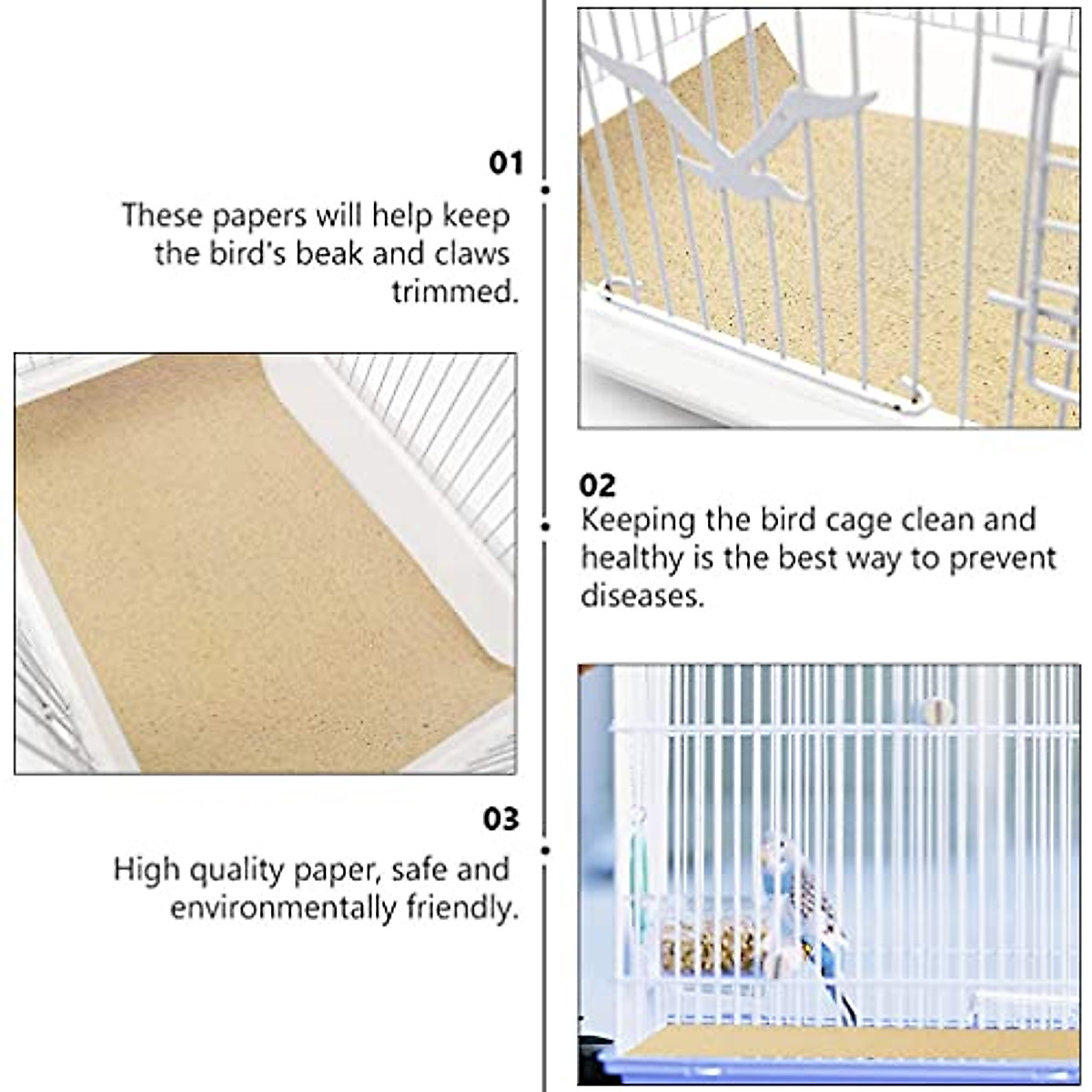 01
These papers will help keep the bird's beak and claws trimmed.

02
Keeping the bird cage clean and healthy is the best way to prevent diseases.

03
High quality paper, safe and environmentally friendly.