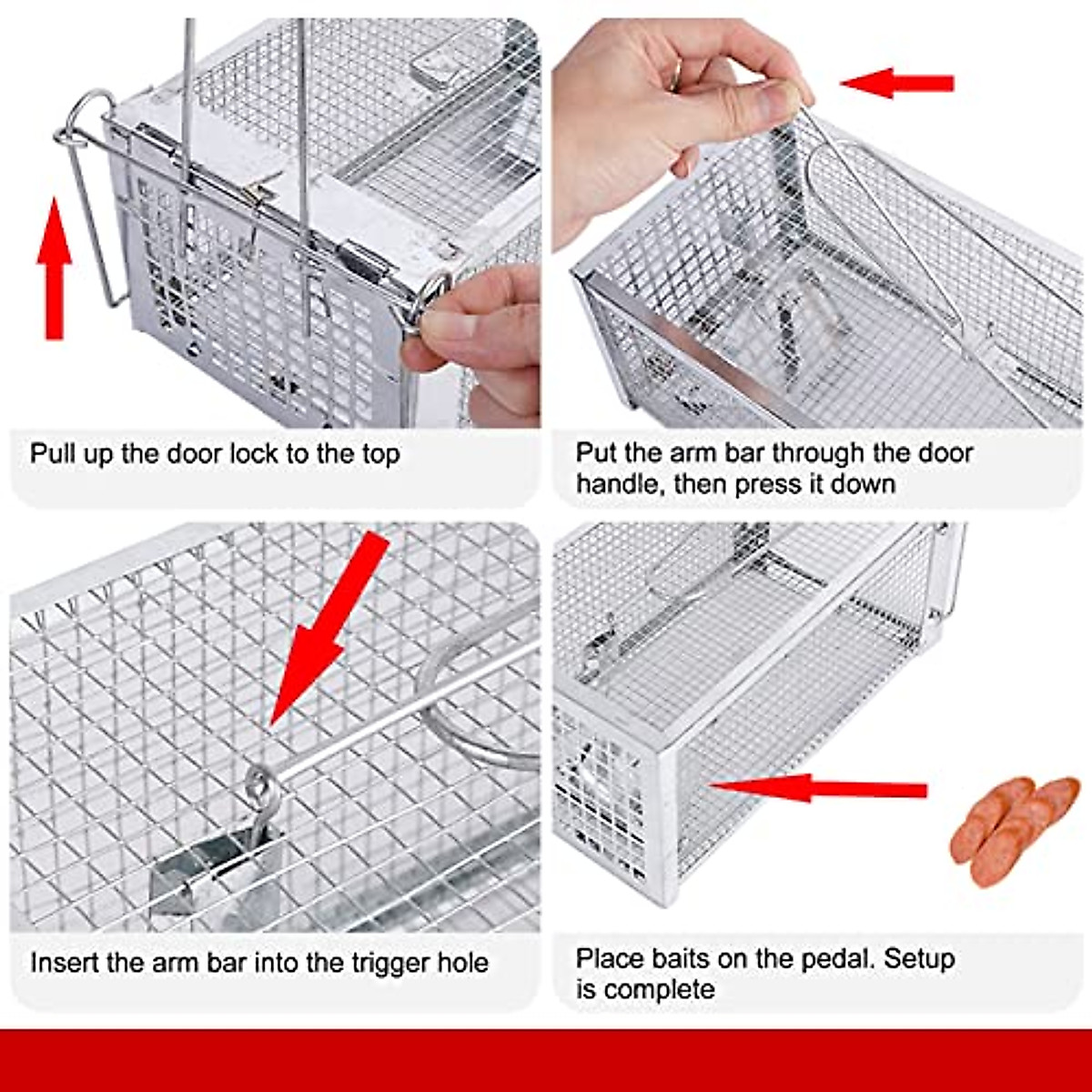 Pull up the door lock to the top

Put the arm bar through the door handle, then press it down

Insert the arm bar into the trigger hole

Place baits on the pedal. Setup is complete