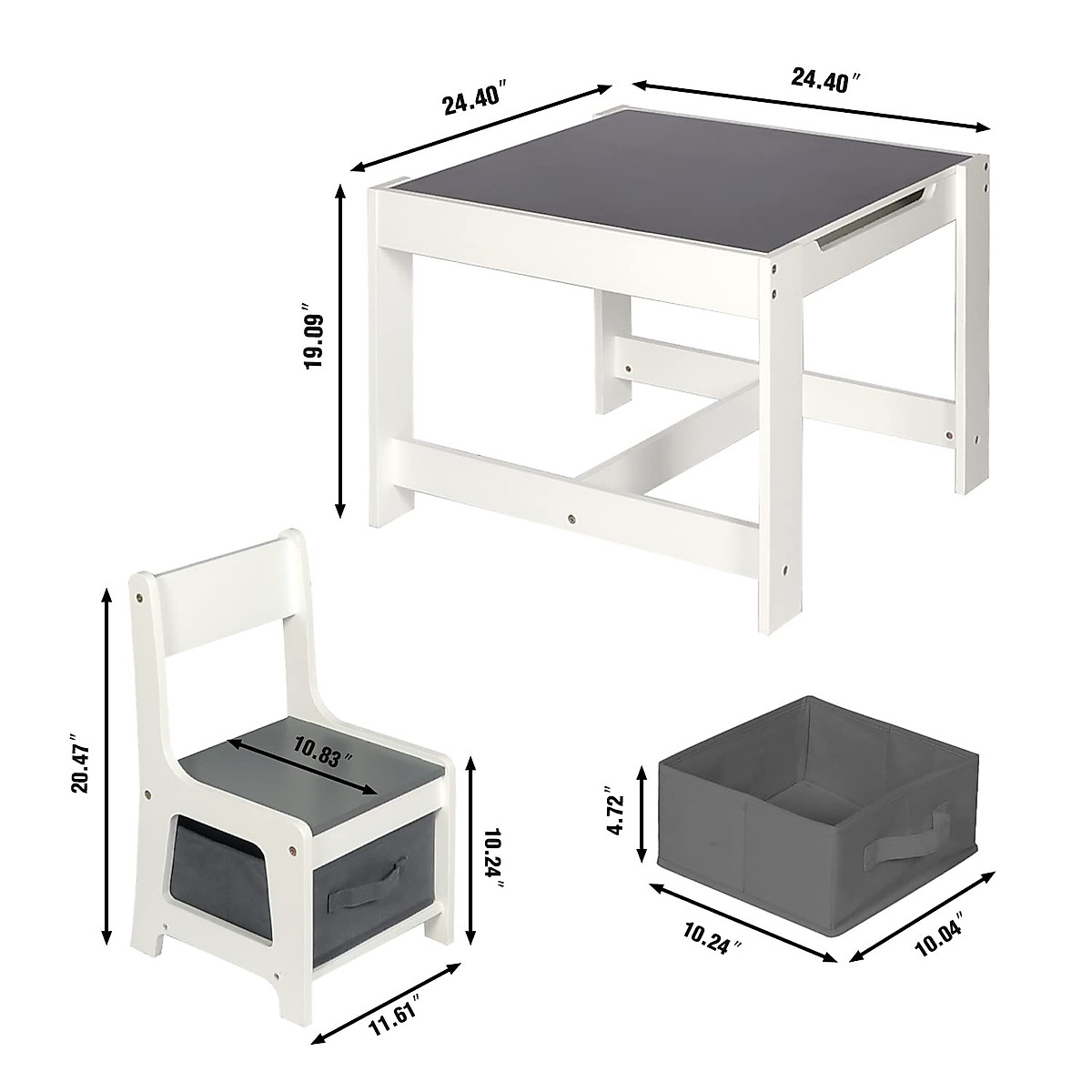 24.40″
24.40″
19.09″
20.47″
10.83″
10.24″
11.61″
4.72″
10.24″
10.04″