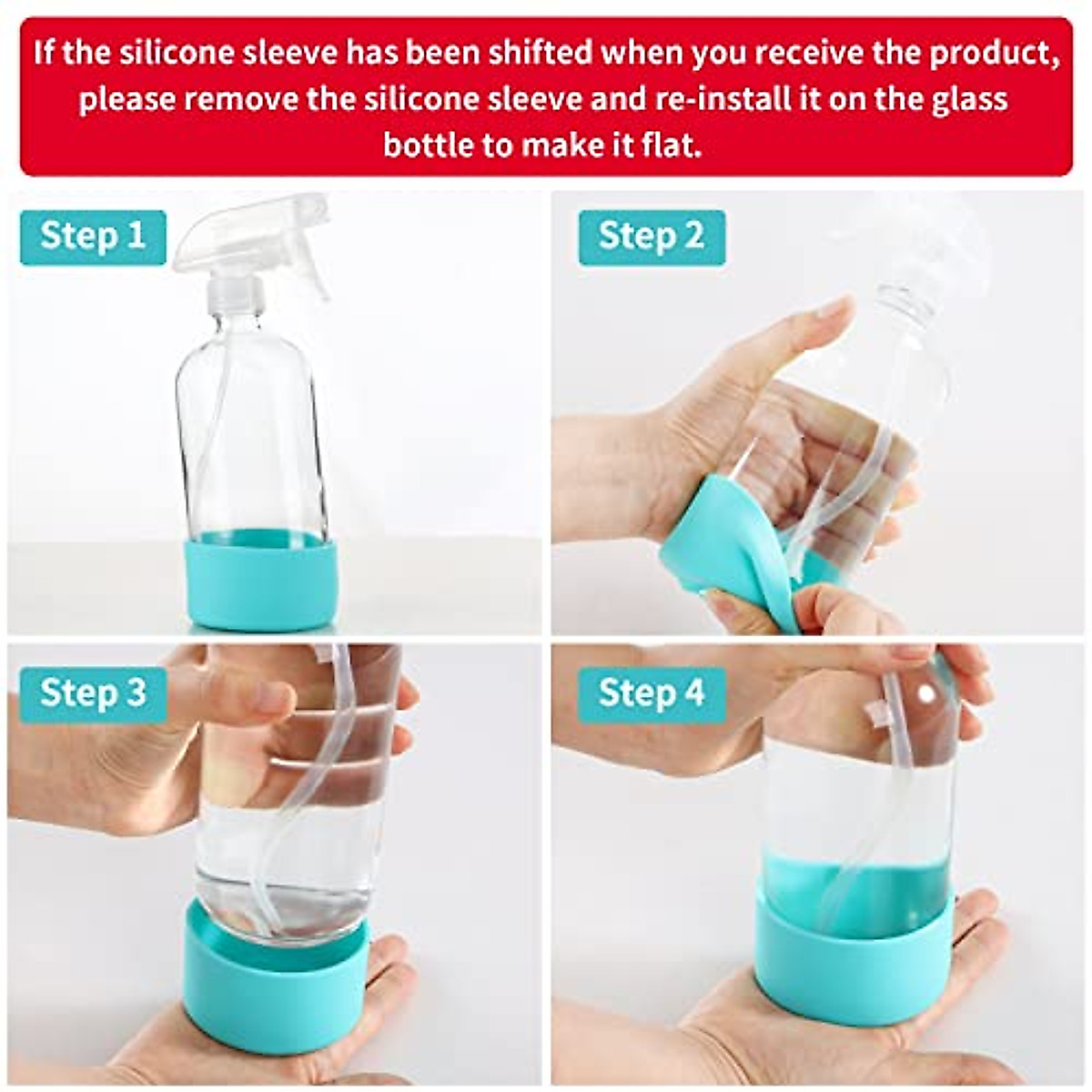 If the silicone sleeve has been shifted when you receive the product, please remove the silicone sleeve and re-install it on the glass bottle to make it flat.

Step 1

Step 2

Step 3

Step 4