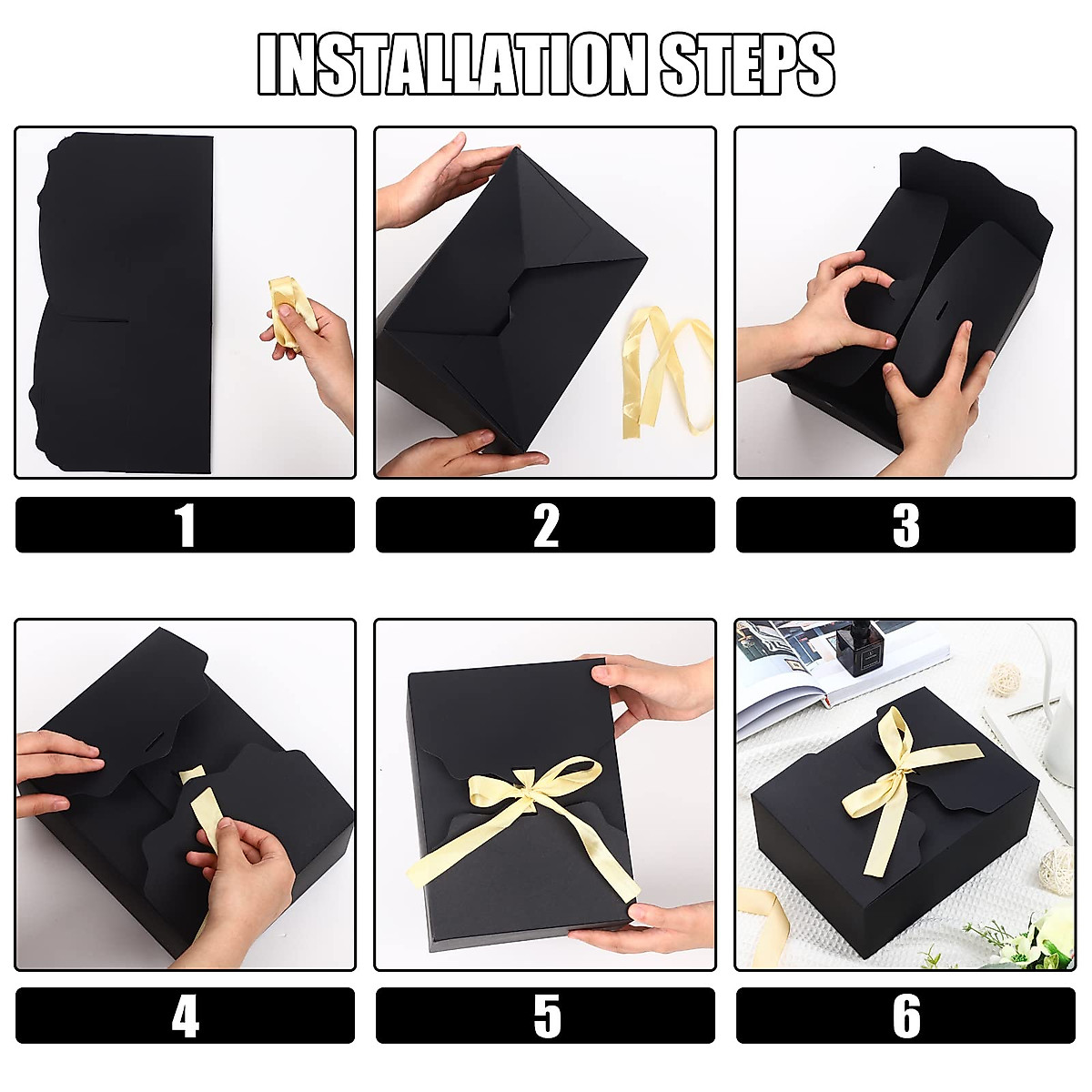 INSTALLATION STEPS

1

2

3

4

5

6