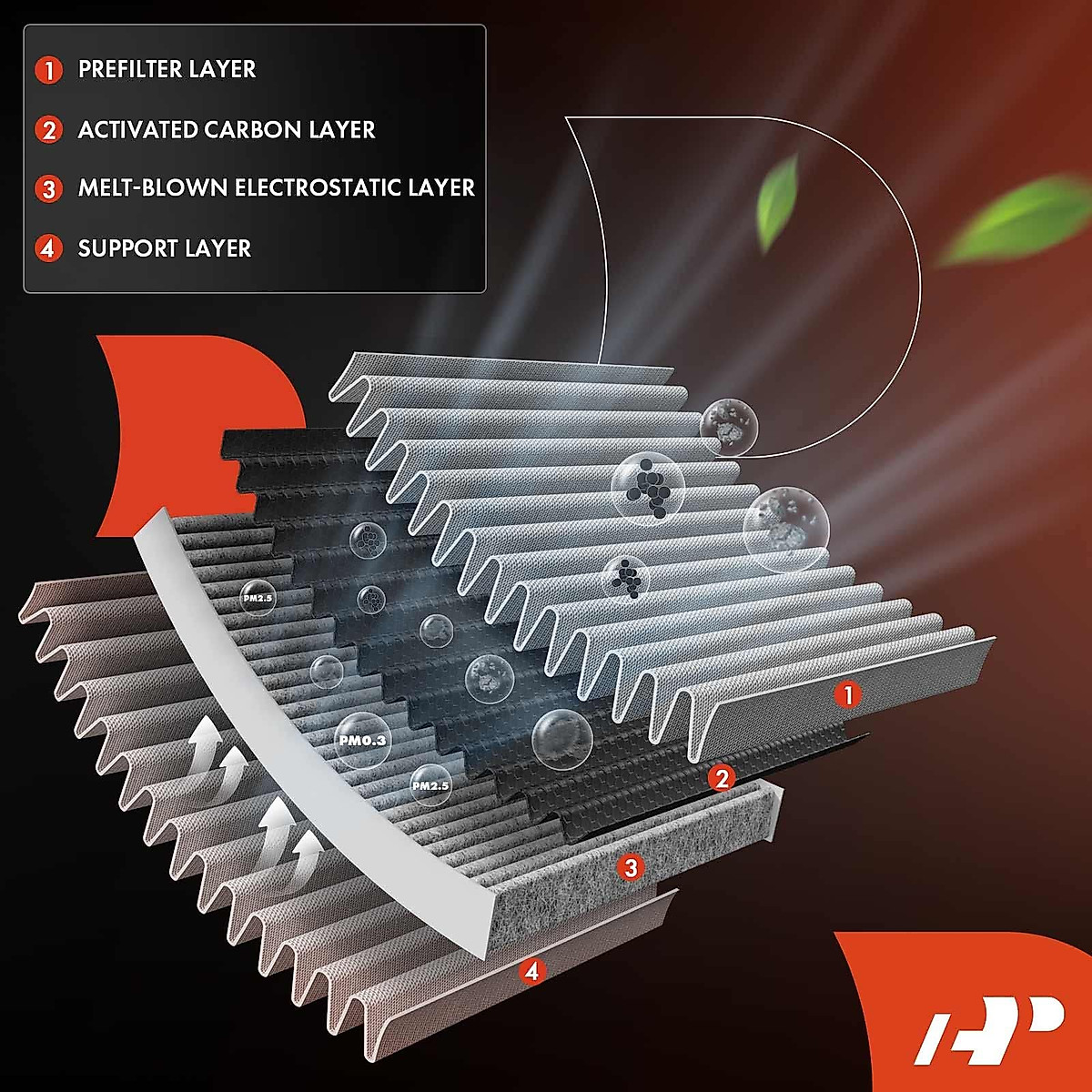 1 PREFILTER LAYER

2 ACTIVATED CARBON LAYER

3 MELT-BLOWN ELECTROSTATIC LAYER

4 SUPPORT LAYER

PM2.5

PM0.3

PM2.5

1

2

3

4

AP