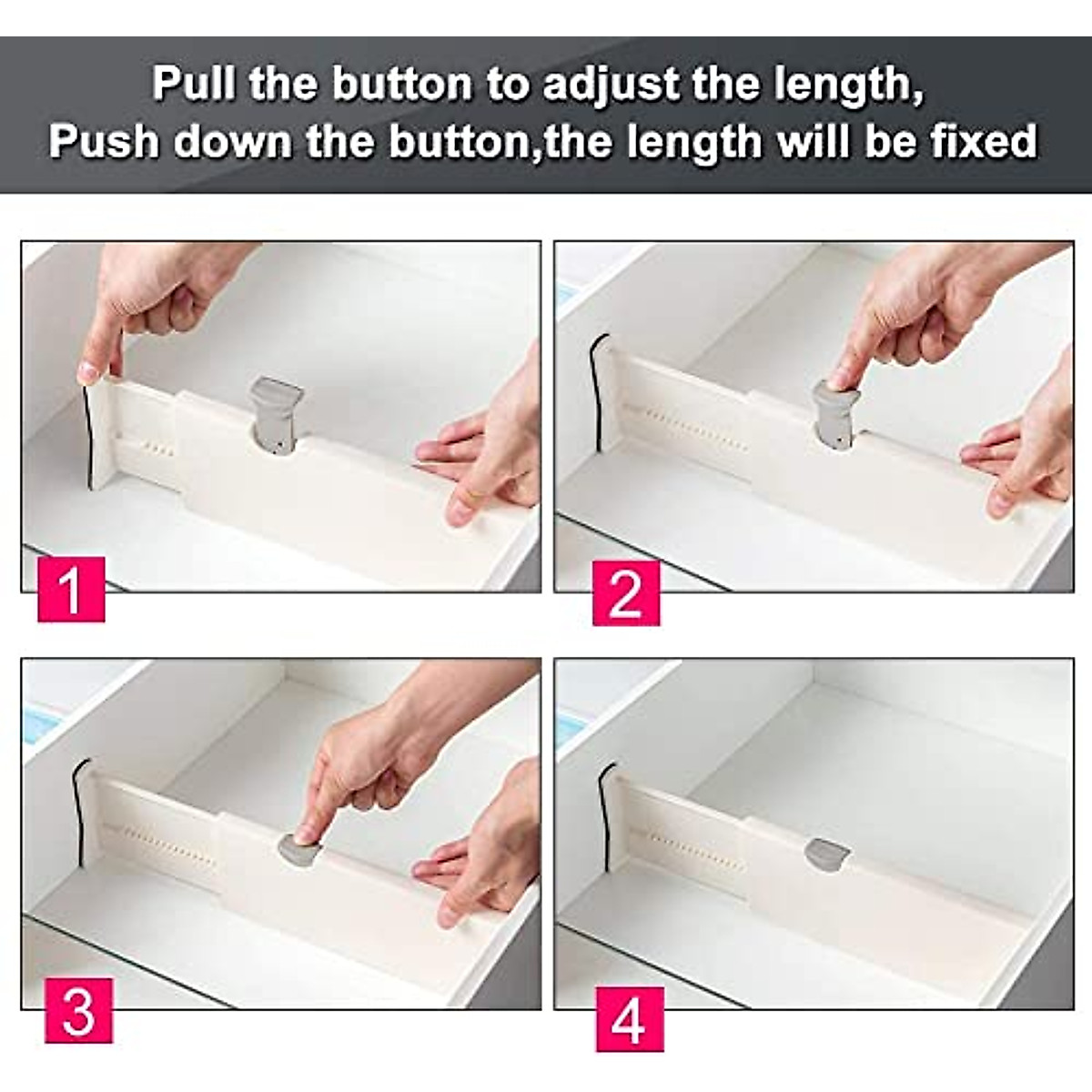 Pull the button to adjust the length,
Push down the button,the length will be fixed

1

2

3

4