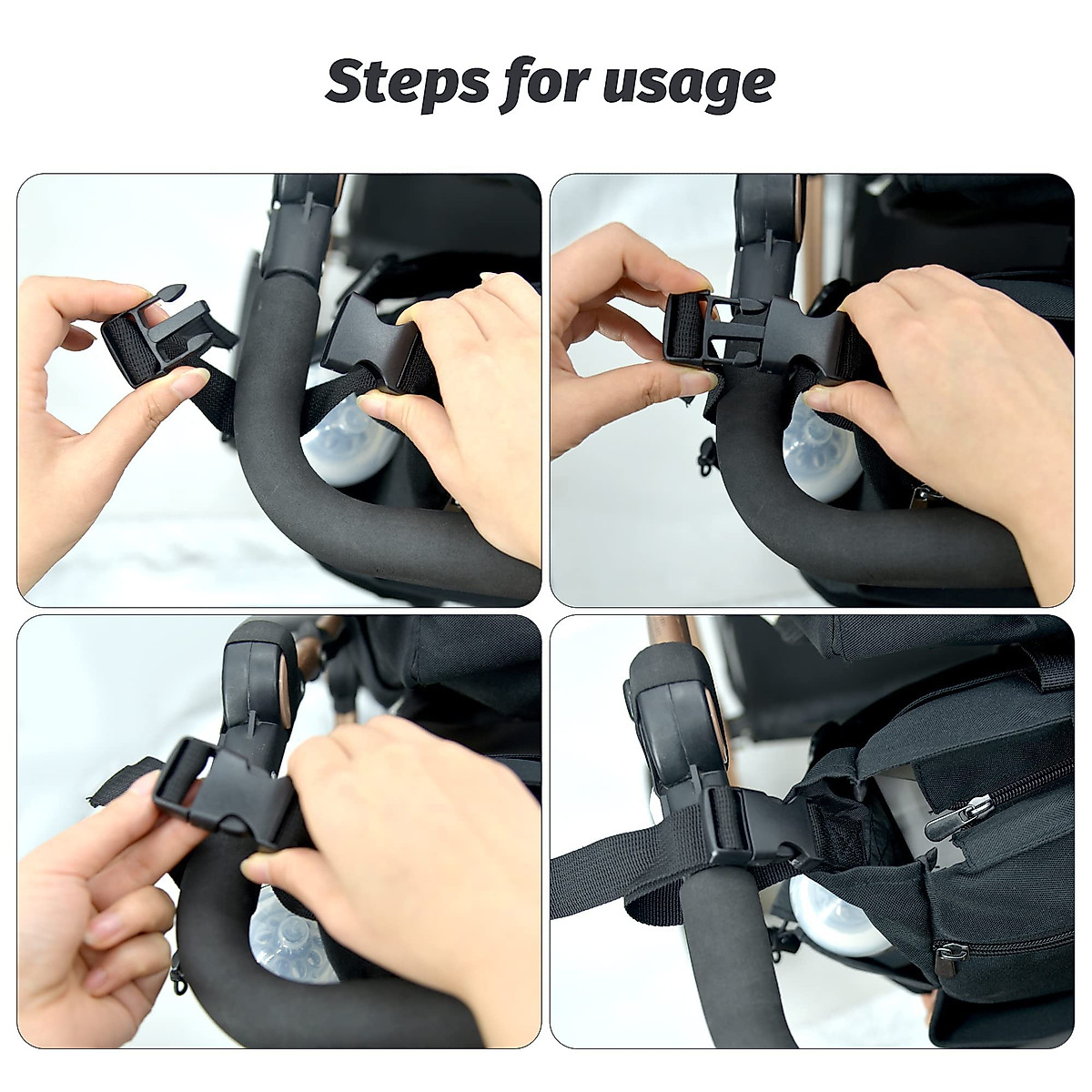 Steps for usage