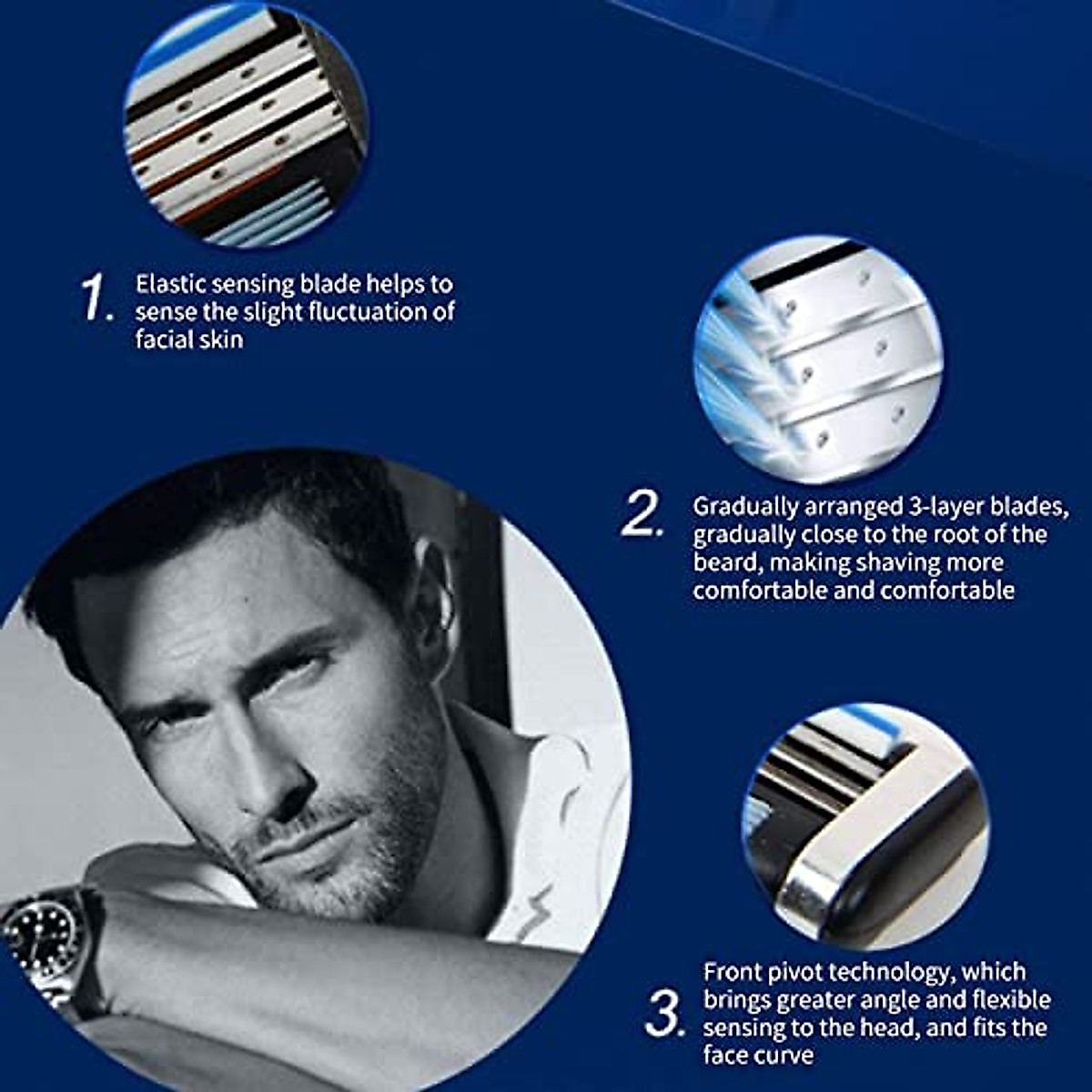 1. Elastic sensing blade helps to sense the slight fluctuation of facial skin

2. Gradually arranged 3-layer blades, gradually close to the root of the beard, making shaving more comfortable and comfortable

3. Front pivot technology, which brings greater angle and flexible sensing to the head, and fits the face curve