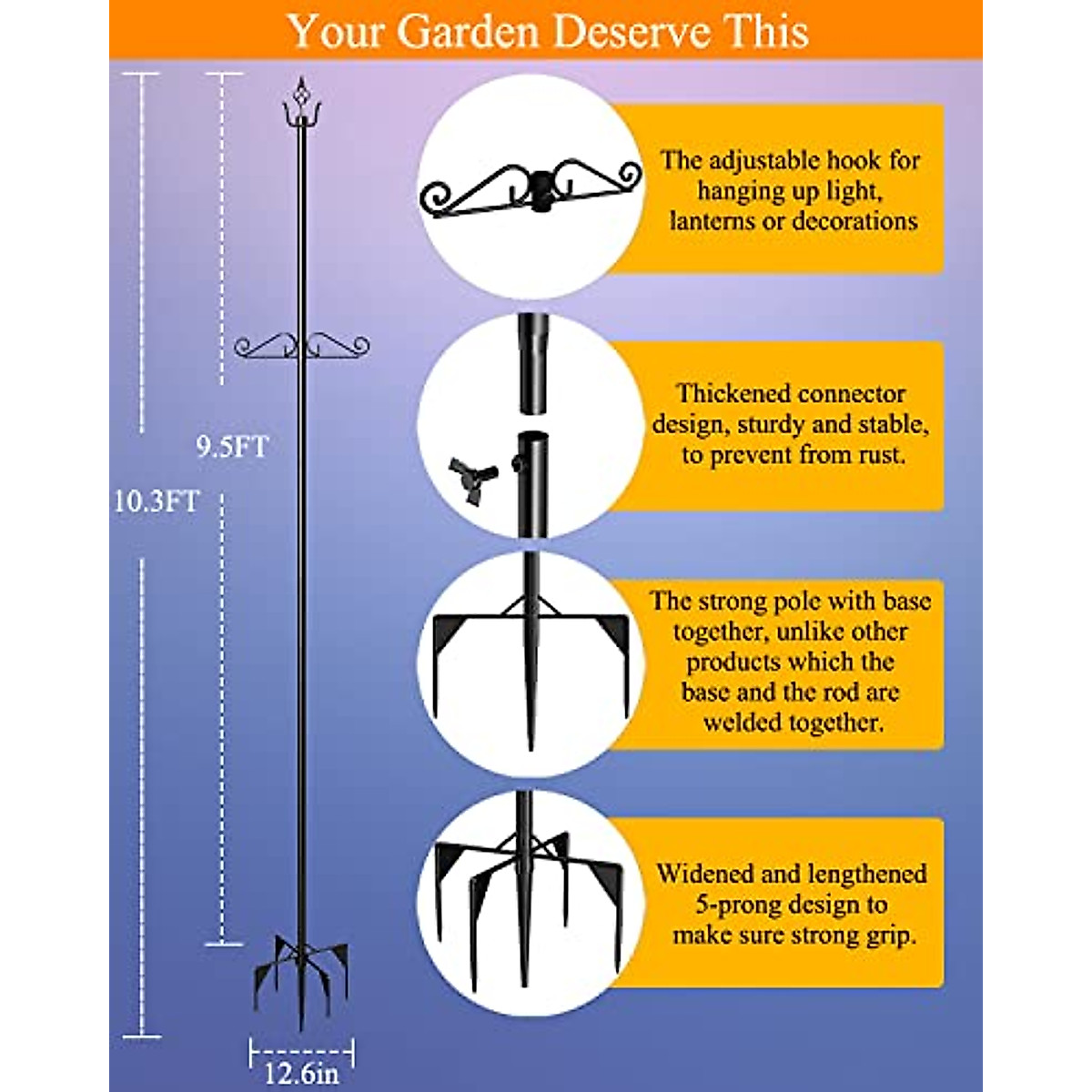 Your Garden Deserve This

9.5FT

10.3FT

12.6in

The adjustable hook for hanging up light, lanterns or decorations

Thickened connector design, sturdy and stable, to prevent from rust.

The strong pole with base together, unlike other products which the base and the rod are welded together.

Widened and lengthened 5-prong design to make sure strong grip.