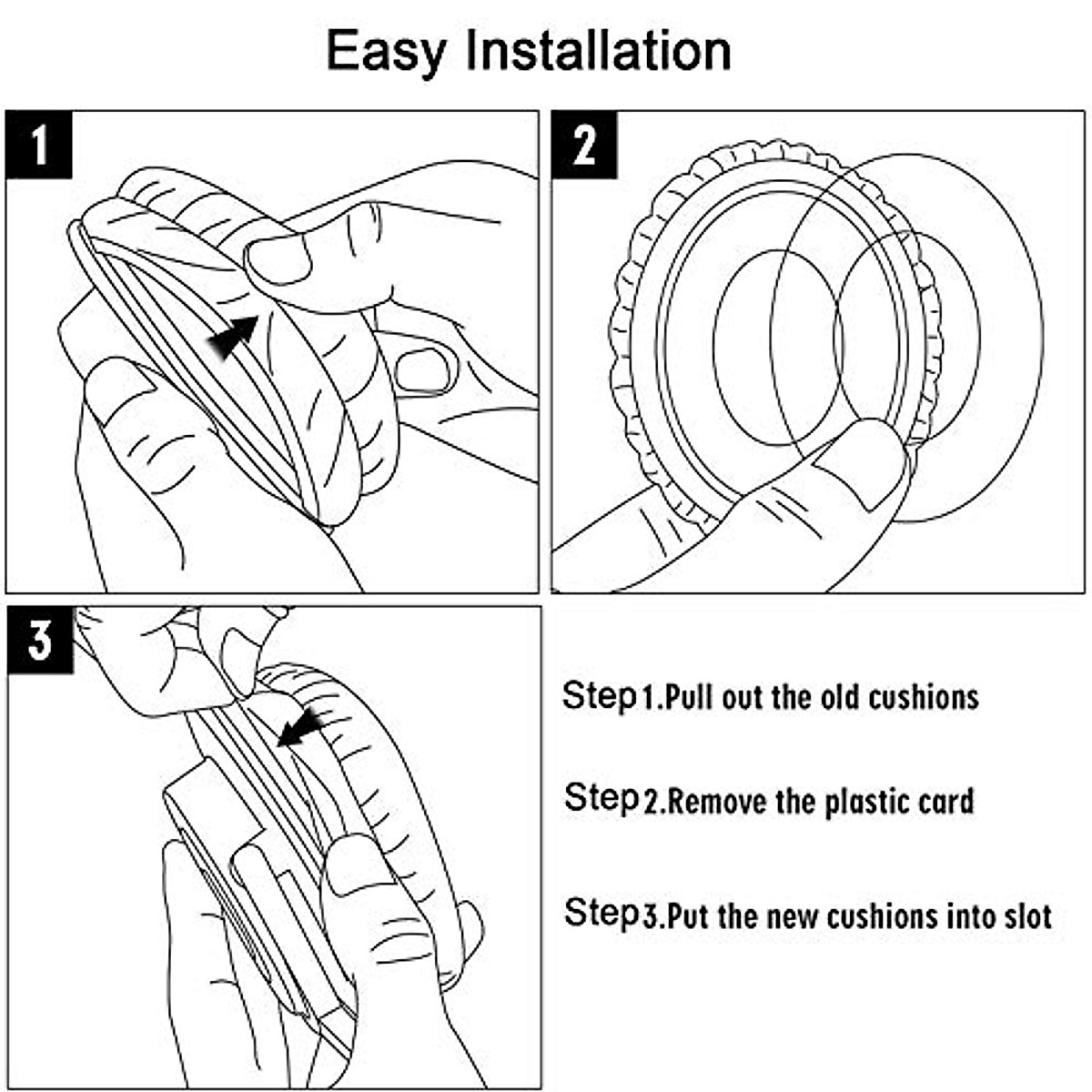 Easy Installation

1

2

3

Step1.Pull out the old cushions

Step2.Remove the plastic card

Step3.Put the new cushions into slot