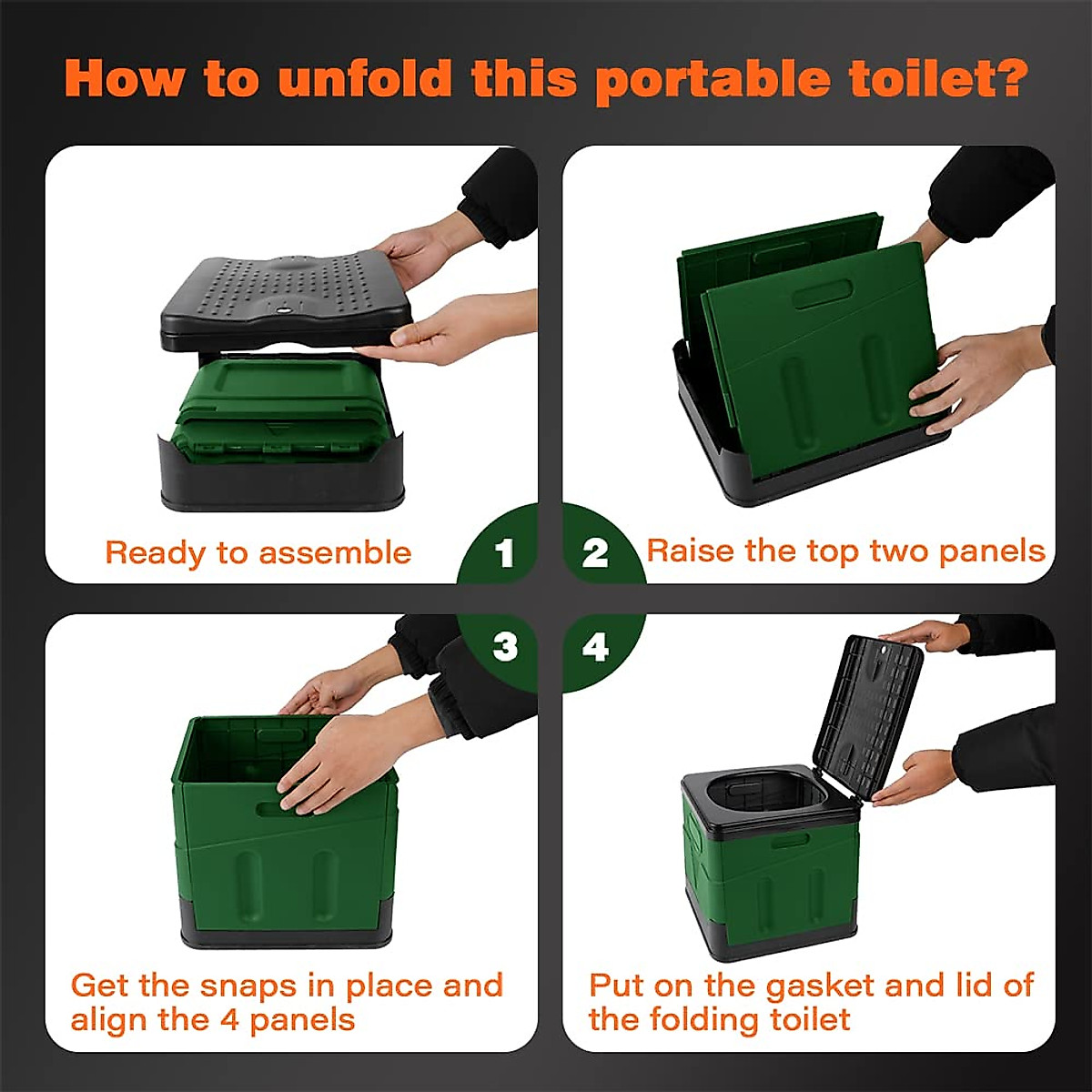 How to unfold this portable toilet?

Ready to assemble

1

2

Raise the top two panels

3

4

Get the snaps in place and align the 4 panels

Put on the gasket and lid of the folding toilet