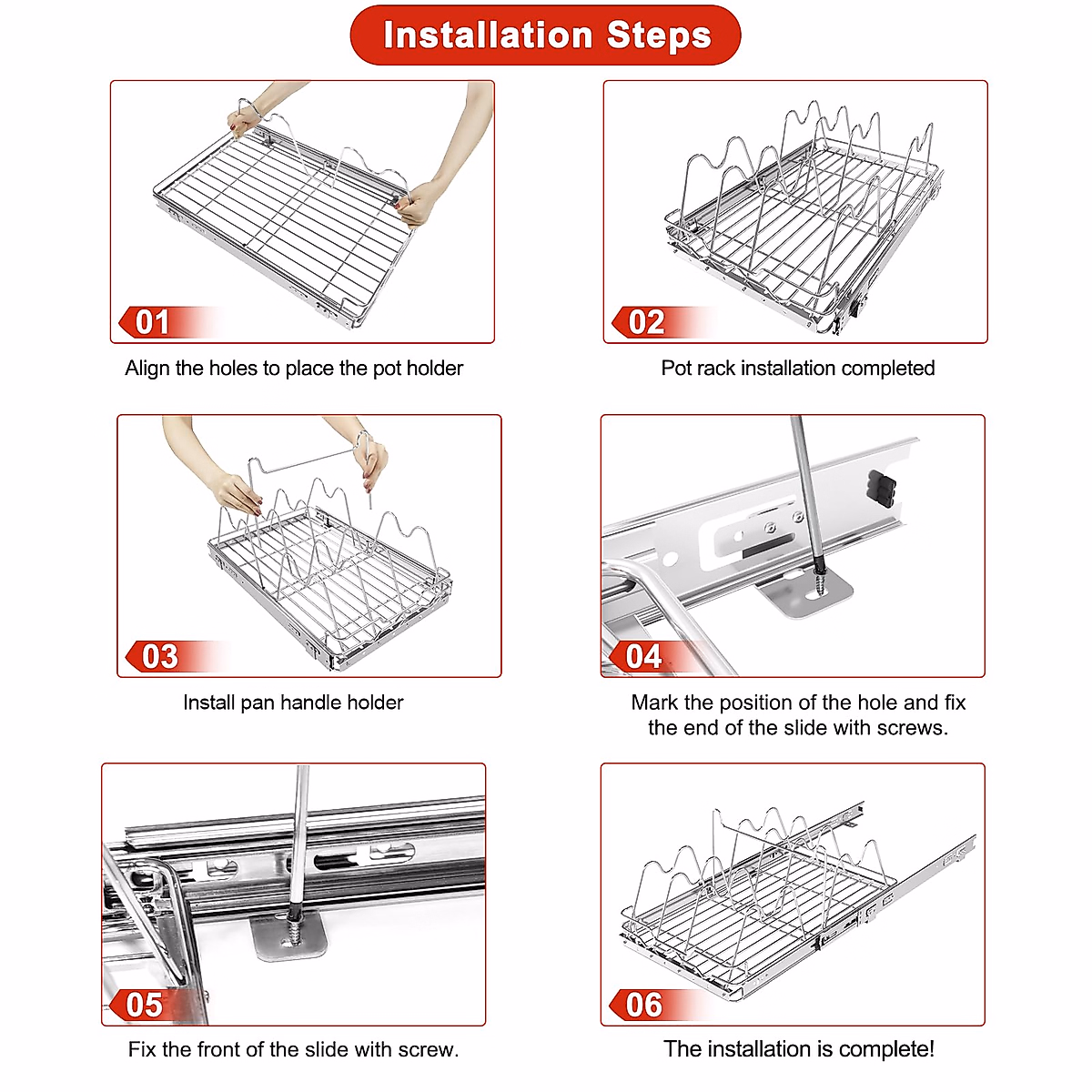 Installation Steps

01

Align the holes to place the pot holder

02

Pot rack installation completed

03

Install pan handle holder

04

Mark the position of the hole and fix the end of the slide with screws.

05

Fix the front of the slide with screw.

06

The installation is complete!