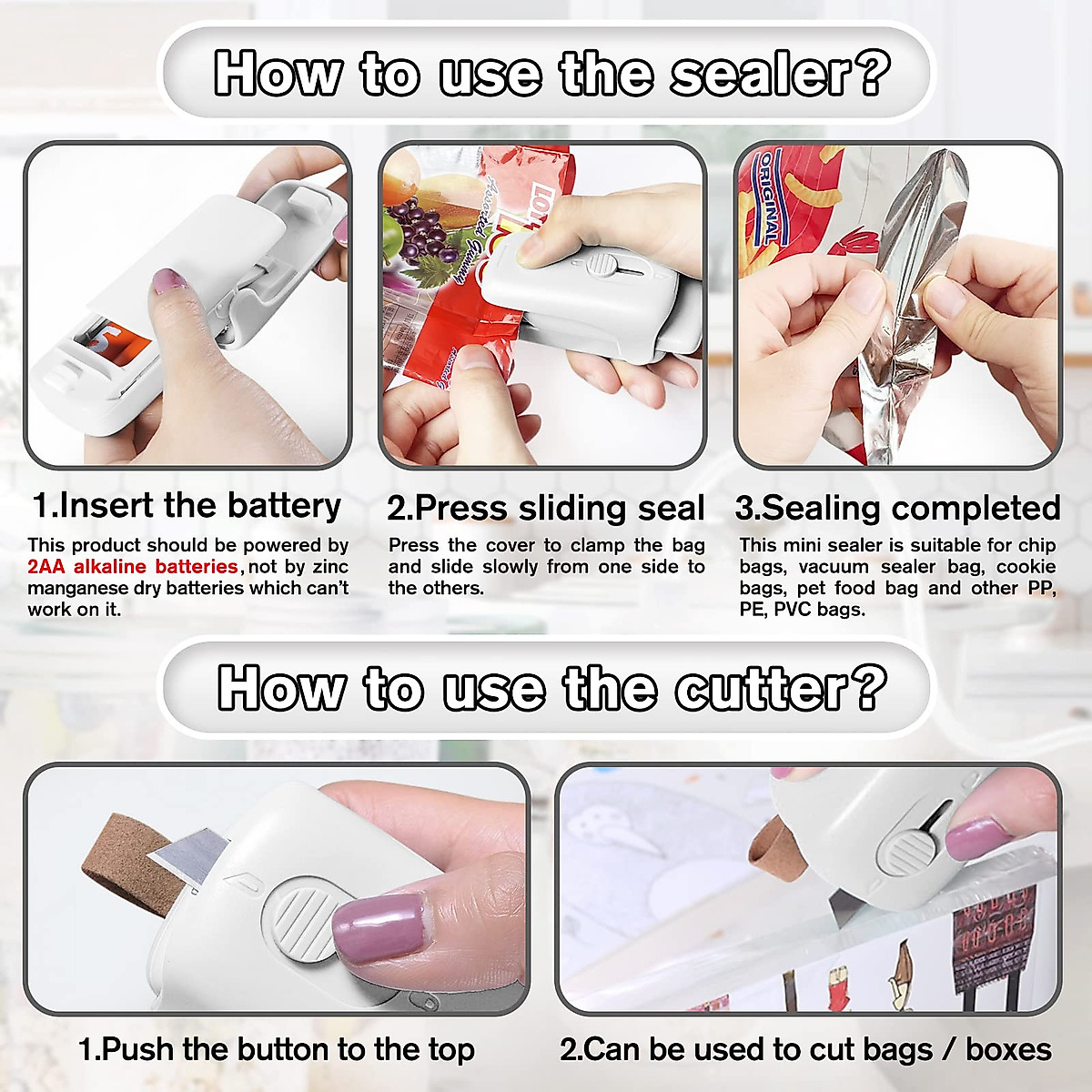 How to use the sealer?

ORIGINAL

1.Insert the battery

This product should be powered by 2AA alkaline batteries, not by zinc manganese dry batteries which can't work on it.

2.Press sliding seal

Press the cover to clamp the bag and slide slowly from one side to the others.

3.Sealing completed

This mini sealer is suitable for chip bags, vacuum sealer bag, cookie bags, pet food bag and other PP, PE, PVC bags.

How to use the cutter?

1.Push the button to the top

2.Can be used to cut bags / boxes