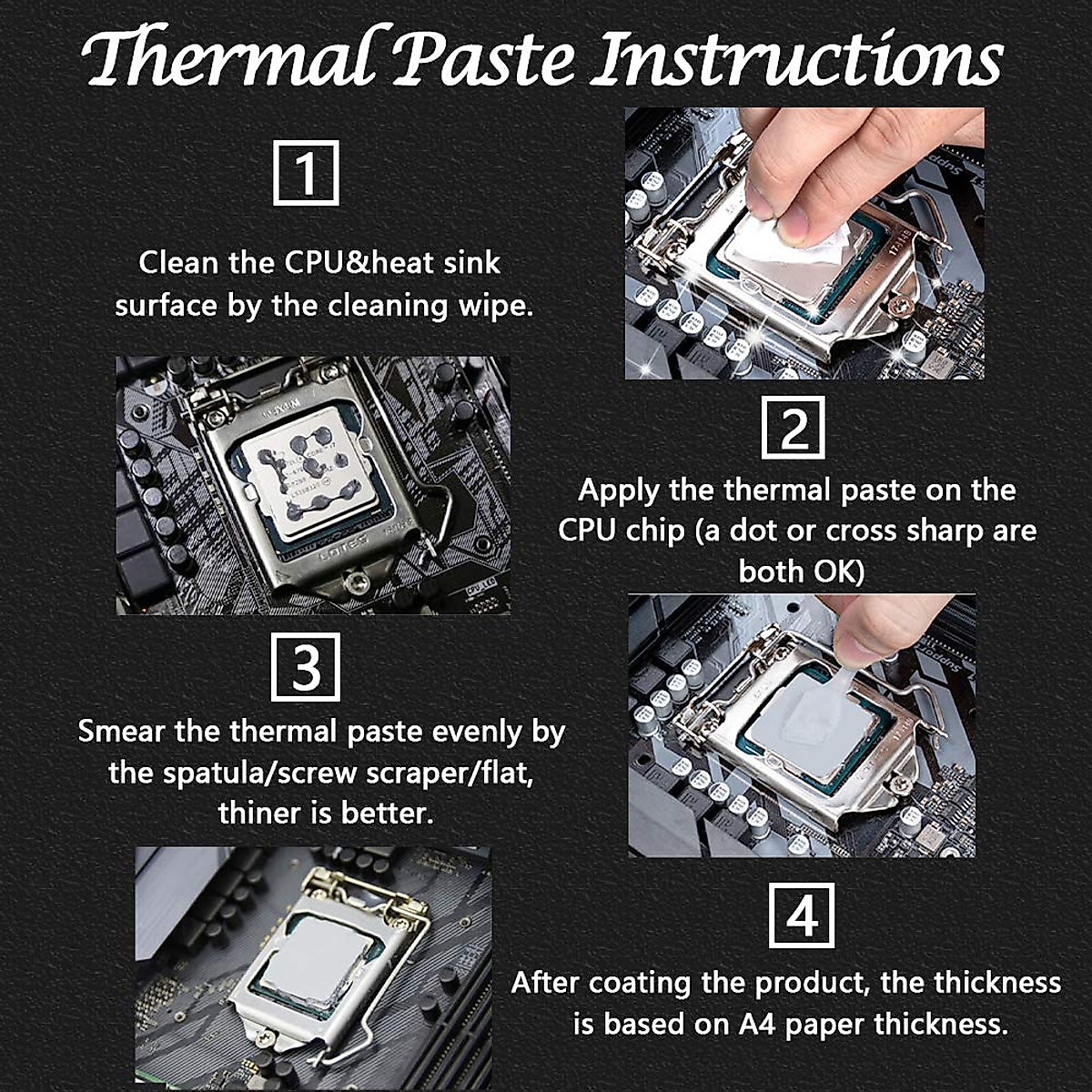 Thermal Paste Instructions

1

Clean the CPU&heat sink surface by the cleaning wipe.

2

Apply the thermal paste on the CPU chip (a dot or cross sharp are both OK)

3

Smear the thermal paste evenly by the spatula/screw scraper/flat, thiner is better.

4

After coating the product, the thickness is based on A4 paper thickness.