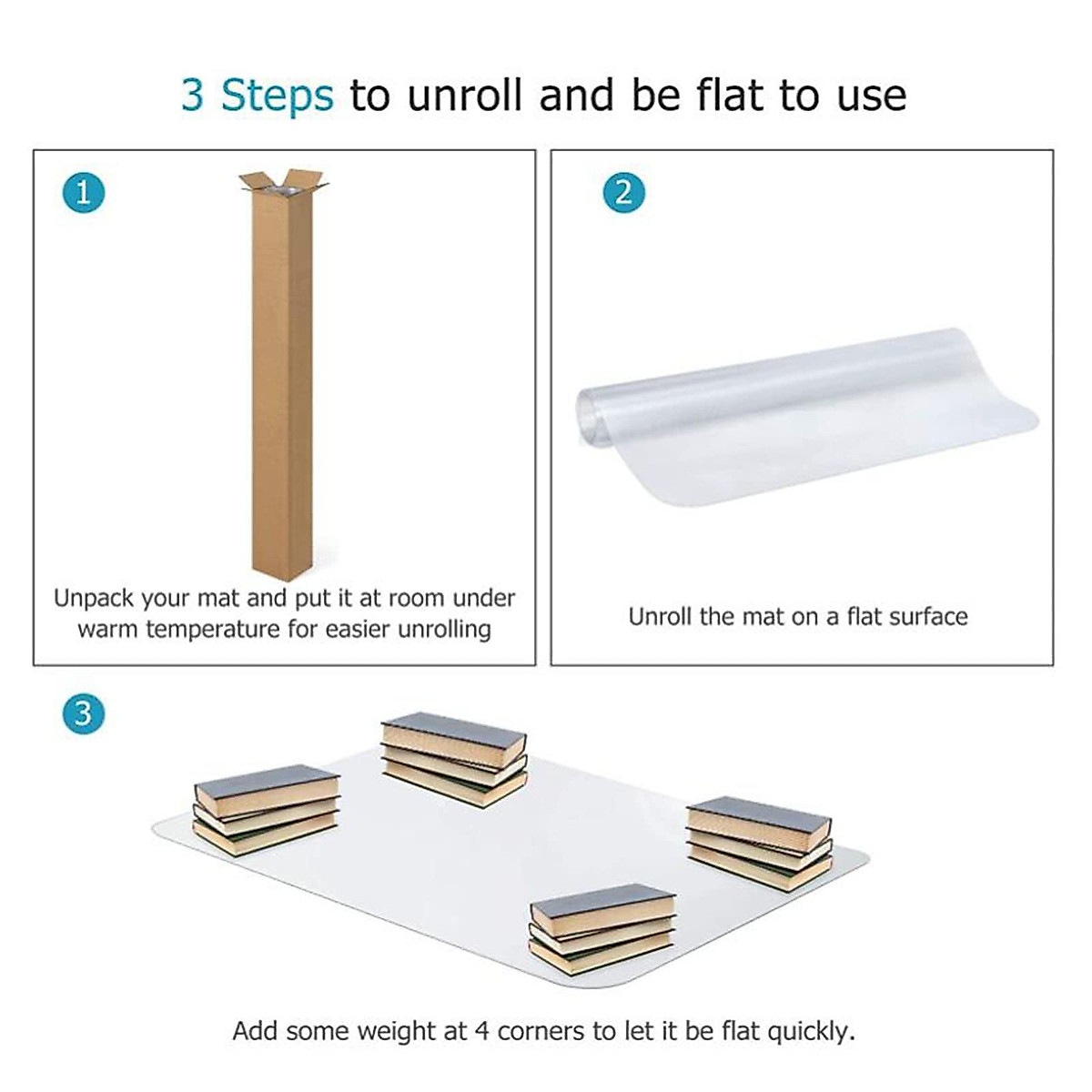 3 Steps to unroll and be flat to use

1

Unpack your mat and put it at room under warm temperature for easier unrolling

2

Unroll the mat on a flat surface

3

Add some weight at 4 corners to let it be flat quickly.