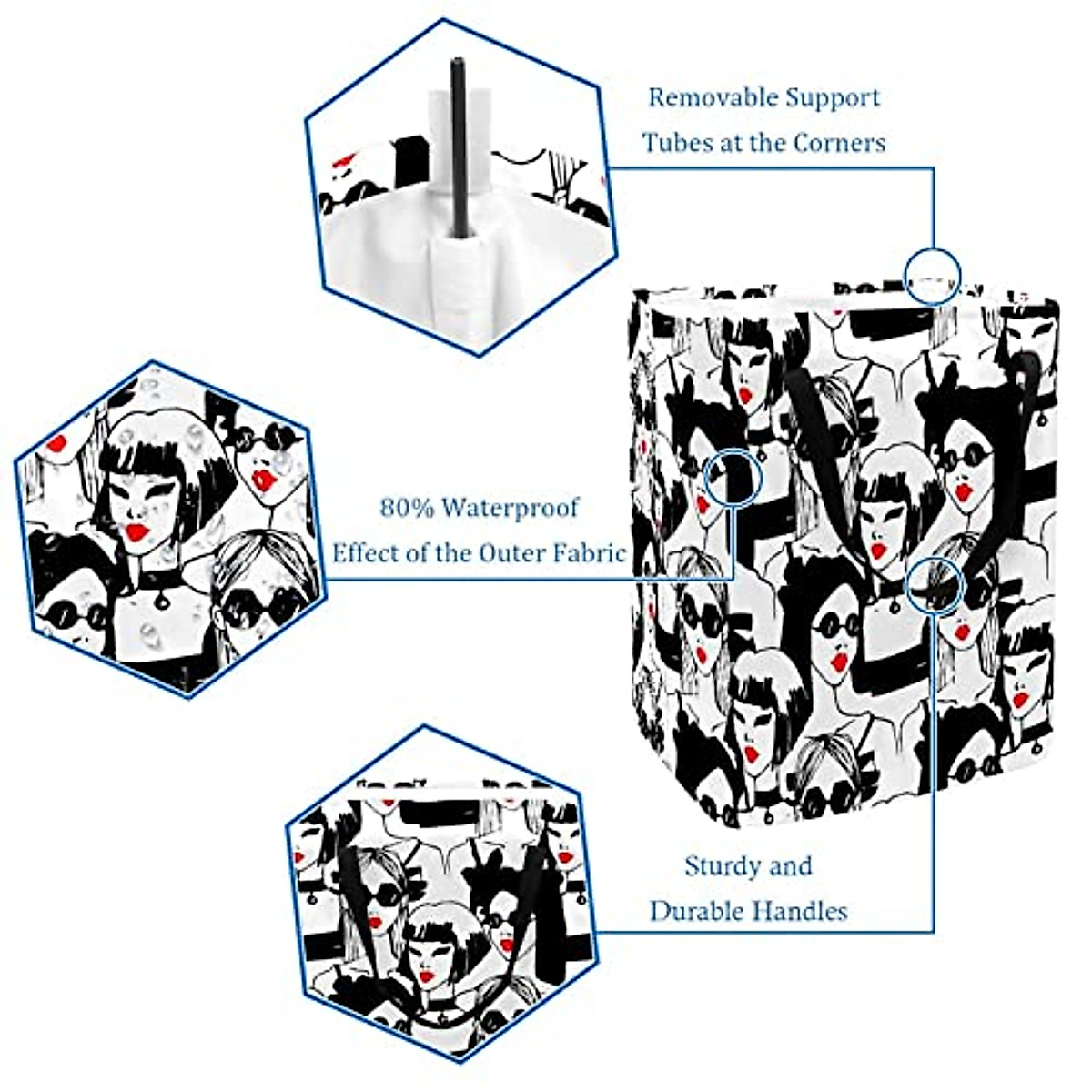 Removable Support Tubes at the Corners

80% Waterproof Effect of the Outer Fabric

Sturdy and Durable Handles