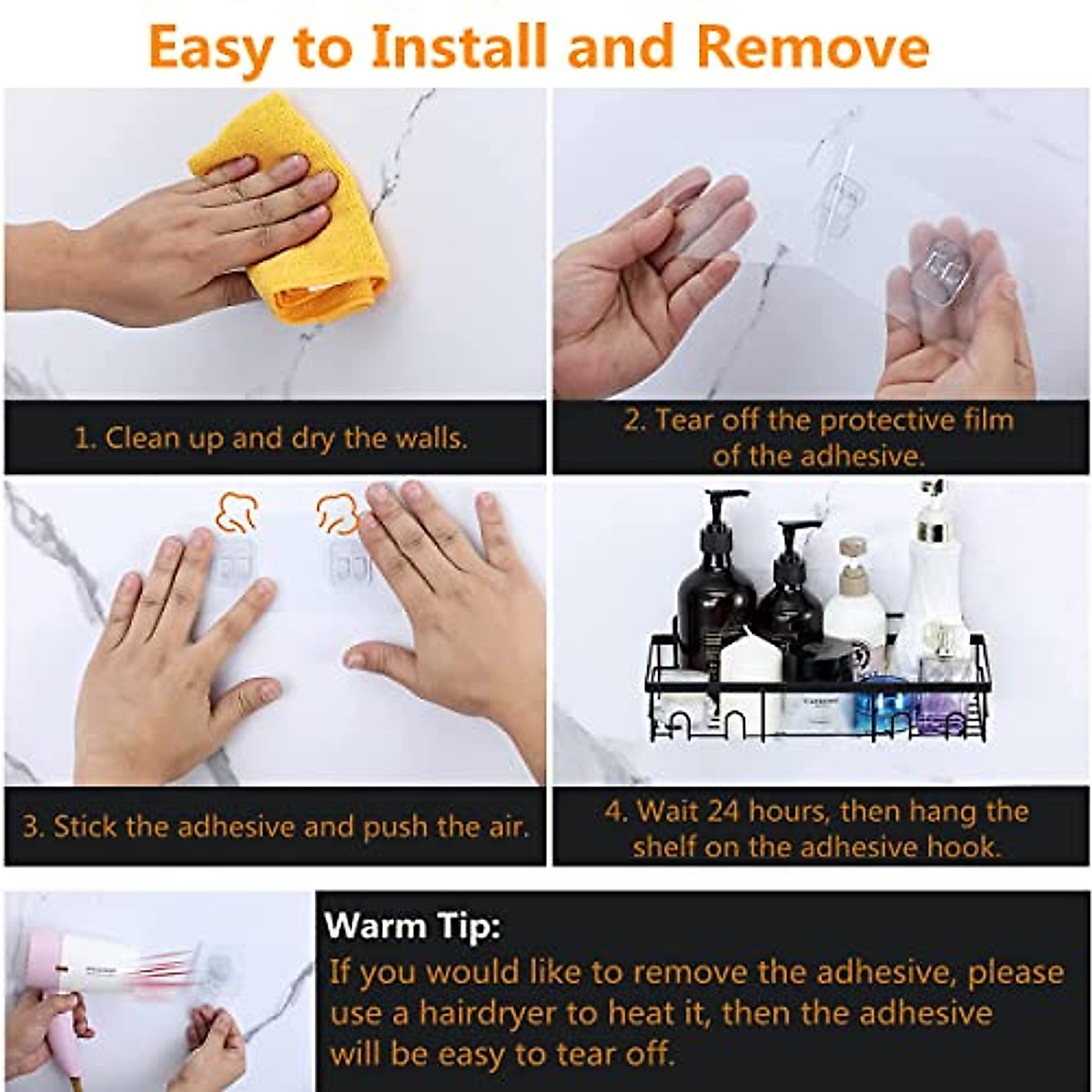 Easy to Install and Remove

1. Clean up and dry the walls.

2. Tear off the protective film of the adhesive.

3. Stick the adhesive and push the air.

4. Wait 24 hours, then hang the shelf on the adhesive hook.

Warm Tip:
If you would like to remove the adhesive, please use a hairdryer to heat it, then the adhesive will be easy to tear off.