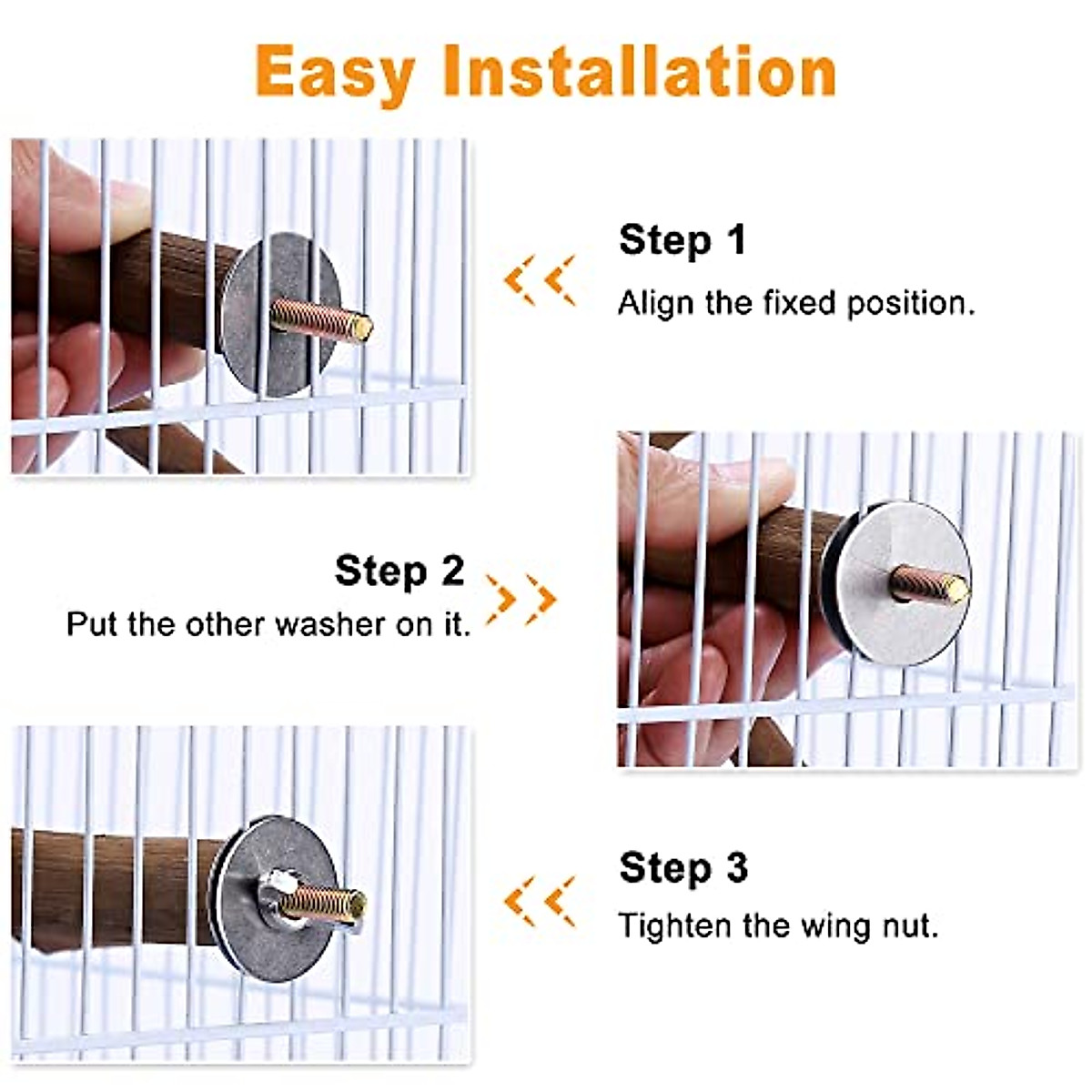 Easy Installation

Step 1
Align the fixed position.

Step 2
Put the other washer on it.

Step 3
Tighten the wing nut.