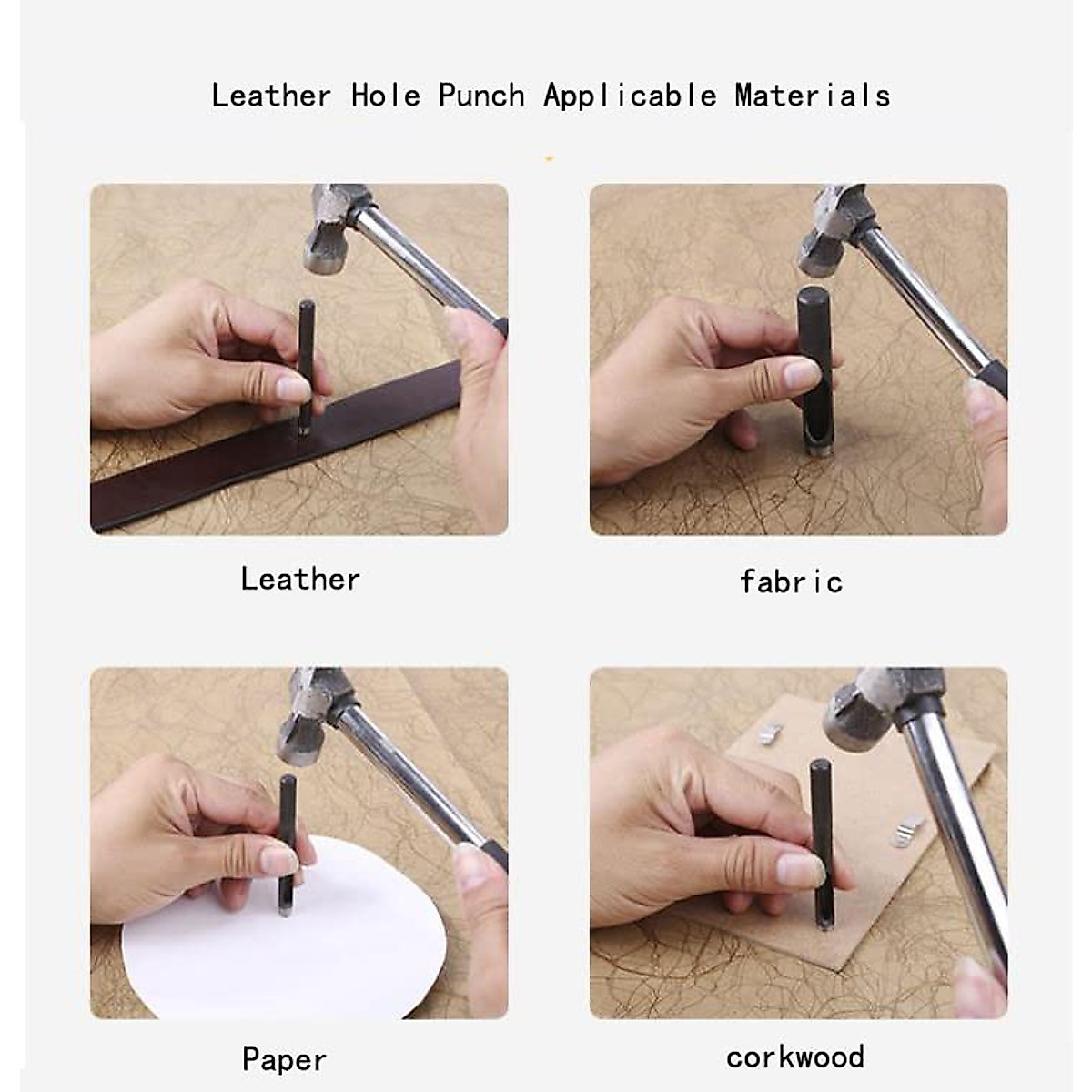 Leather Hole Punch Applicable Materials

Leather

fabric

Paper

corkwood