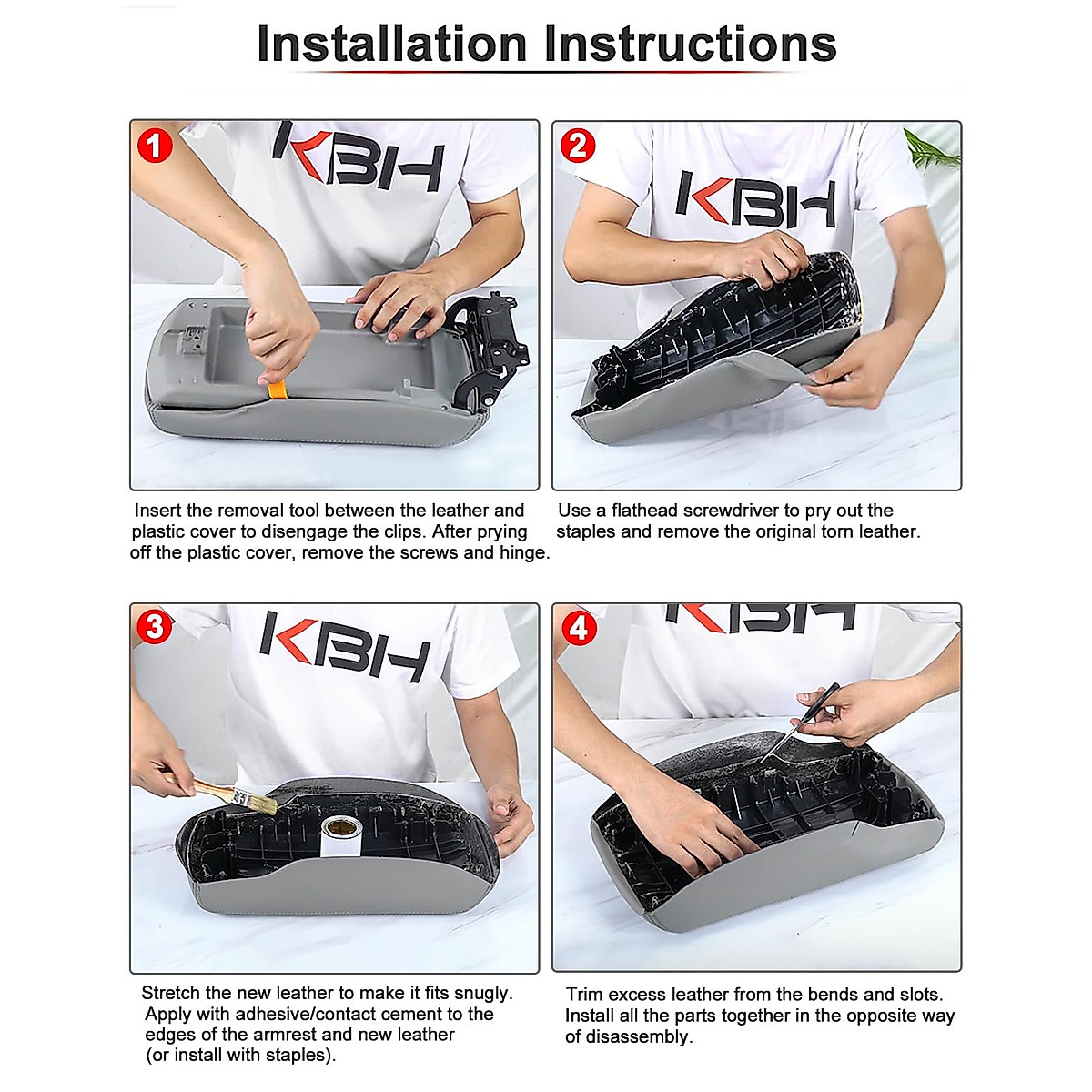 Installation Instructions

1

KBH

Insert the removal tool between the leather and plastic cover to disengage the clips. After prying off the plastic cover, remove the screws and hinge.

2

KBH

Use a flathead screwdriver to pry out the staples and remove the original torn leather.

3

KBH

Stretch the new leather to make it fits snugly. Apply with adhesive/contact cement to the edges of the armrest and new leather (or install with staples).

4

KBH

Trim excess leather from the bends and slots. Install all the parts together in the opposite way of disassembly.