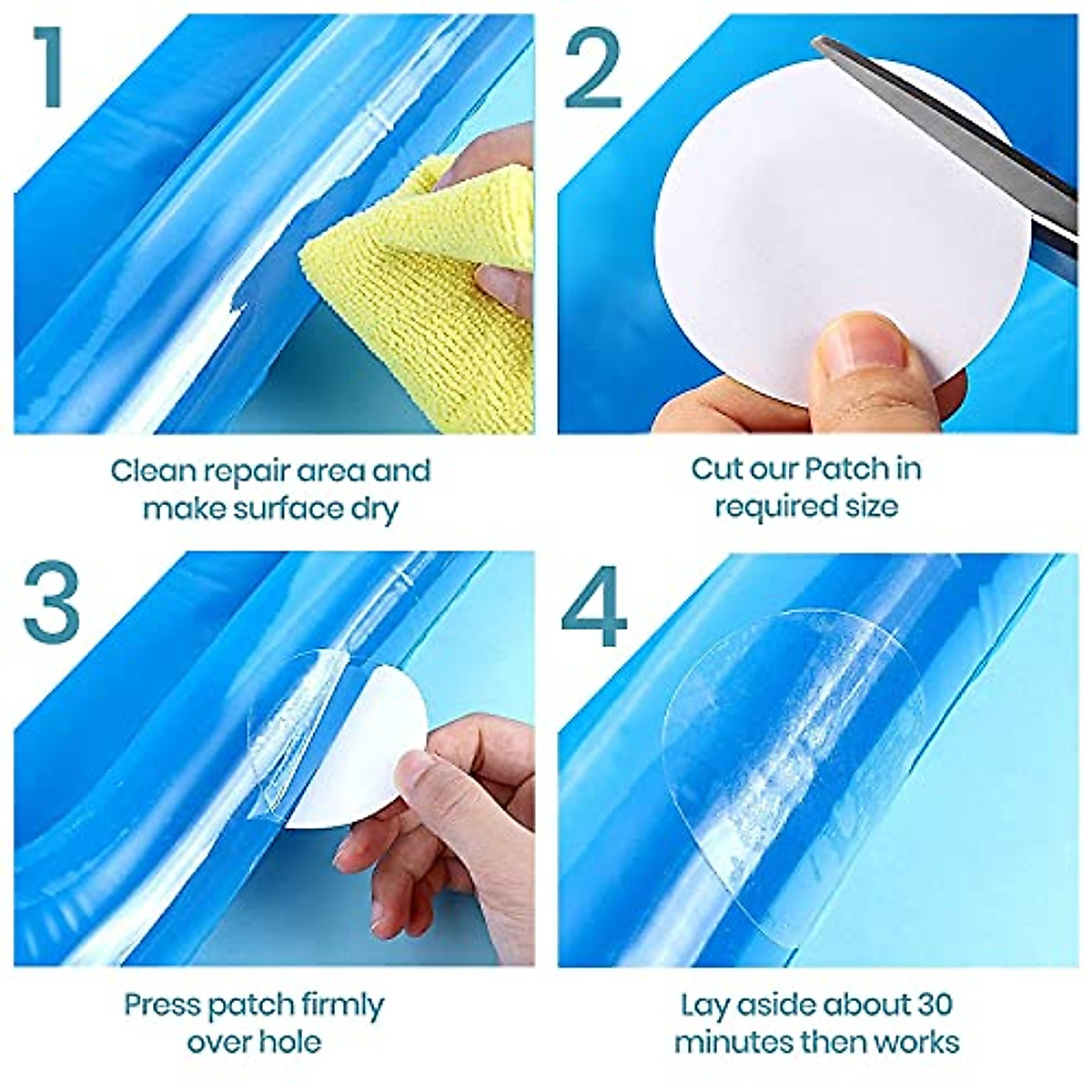 1

Clean repair area and make surface dry

2

Cut our Patch in required size

3

Press patch firmly over hole

4

Lay aside about 30 minutes then works