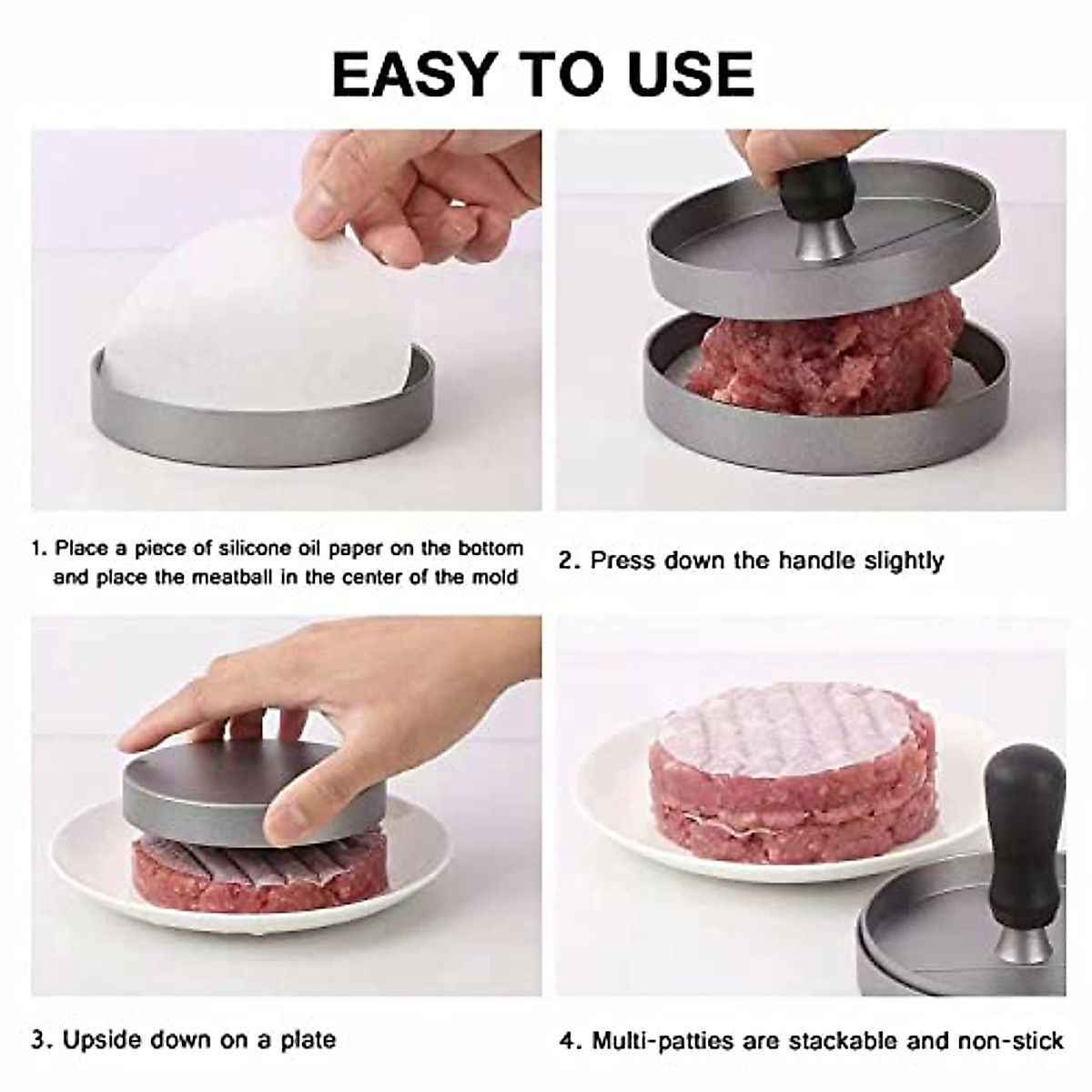 EASY TO USE

1. Place a piece of silicone oil paper on the bottom and place the meatball in the center of the mold

2. Press down the handle slightly

3. Upside down on a plate

4. Multi-patties are stackable and non-stick