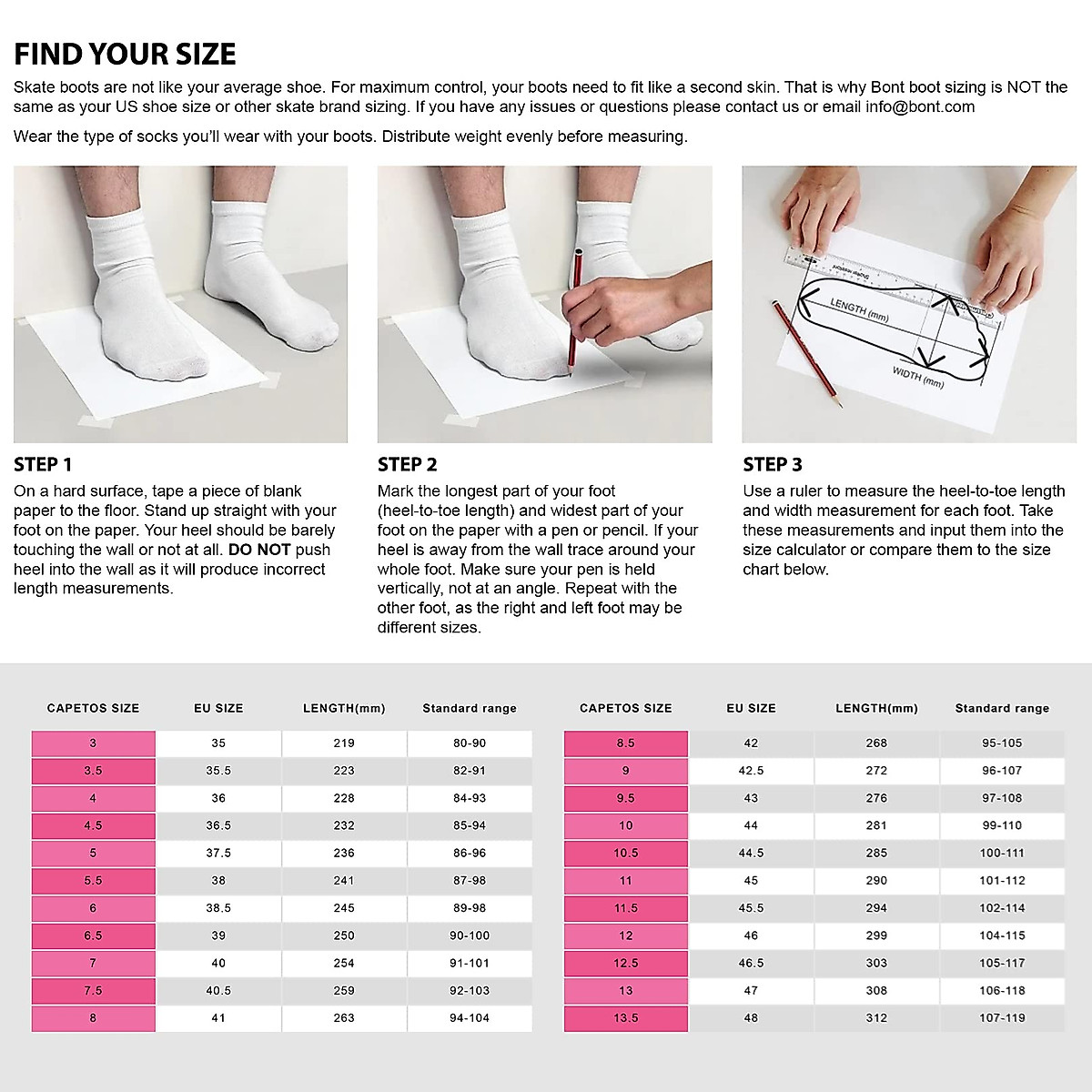 FIND YOUR SIZE

Skate boots are not like your average shoe. For maximum control, your boots need to fit like a second skin. That is why Bont boot sizing is NOT the same as your US shoe size or other skate brand sizing. If you have any issues or questions please contact us or email info@bont.com

Wear the type of socks you'll wear with your boots. Distribute weight evenly before measuring.

LENGTH (mm)

WIDTH (mm)

STEP 1

On a hard surface, tape a piece of blank paper to the floor. Stand up straight with your foot on the paper. Your heel should be barely touching the wall or not at all. DO NOT push heel into the wall as it will produce incorrect length measurements.

STEP 2

Mark the longest part of your foot (heel-to-toe length) and widest part of your foot on the paper with a pen or pencil. If your heel is away from the wall trace around your whole foot. Make sure your pen is held vertically, not at an angle. Repeat with the other foot, as the right and left foot may be different sizes.

STEP 3

Use a ruler to measure the heel-to-toe length and width measurement for each foot. Take these measurements and input them into the size calculator or compare them to the size chart below.

| CAPETOS SIZE | EU SIZE | LENGTH(mm) | Standard range |
|---|---|---|---|
| 3 | 35 | 219 | 80-90 |
| 3.5 | 35.5 | 223 | 82-91 |
| 4 | 36 | 228 | 84-93 |
| 4.5 | 36.5 | 232 | 85-94 |
| 5 | 37.5 | 236 | 86-96 |
| 5.5 | 38 | 241 | 87-98 |
| 6 | 38.5 | 245 | 89-98 |
| 6.5 | 39 | 250 | 90-100 |
| 7 | 40 | 254 | 91-101 |
| 7.5 | 40.5 | 259 | 92-103 |
| 8 | 41 | 263 | 94-104 |

| CAPETOS SIZE | EU SIZE | LENGTH(mm) | Standard range |
|---|---|---|---|
| 8.5 | 42 | 268 | 95-105 |
| 9 | 42.5 | 272 | 96-107 |
| 9.5 | 43 | 276 | 97-108 |
| 10 | 44 | 281 | 99-110 |
| 10.5 | 44.5 | 285 | 100-111 |
| 11 | 45 | 290 | 101-112 |
| 11.5 | 45.5 | 294 | 102-114 |
| 12 | 46 | 299 | 104-115 |
| 12.5 | 46.5 | 303 | 105-117 |
| 13 | 47 | 308 | 106-118 |
| 13.5 | 48 | 312 | 107-119 |