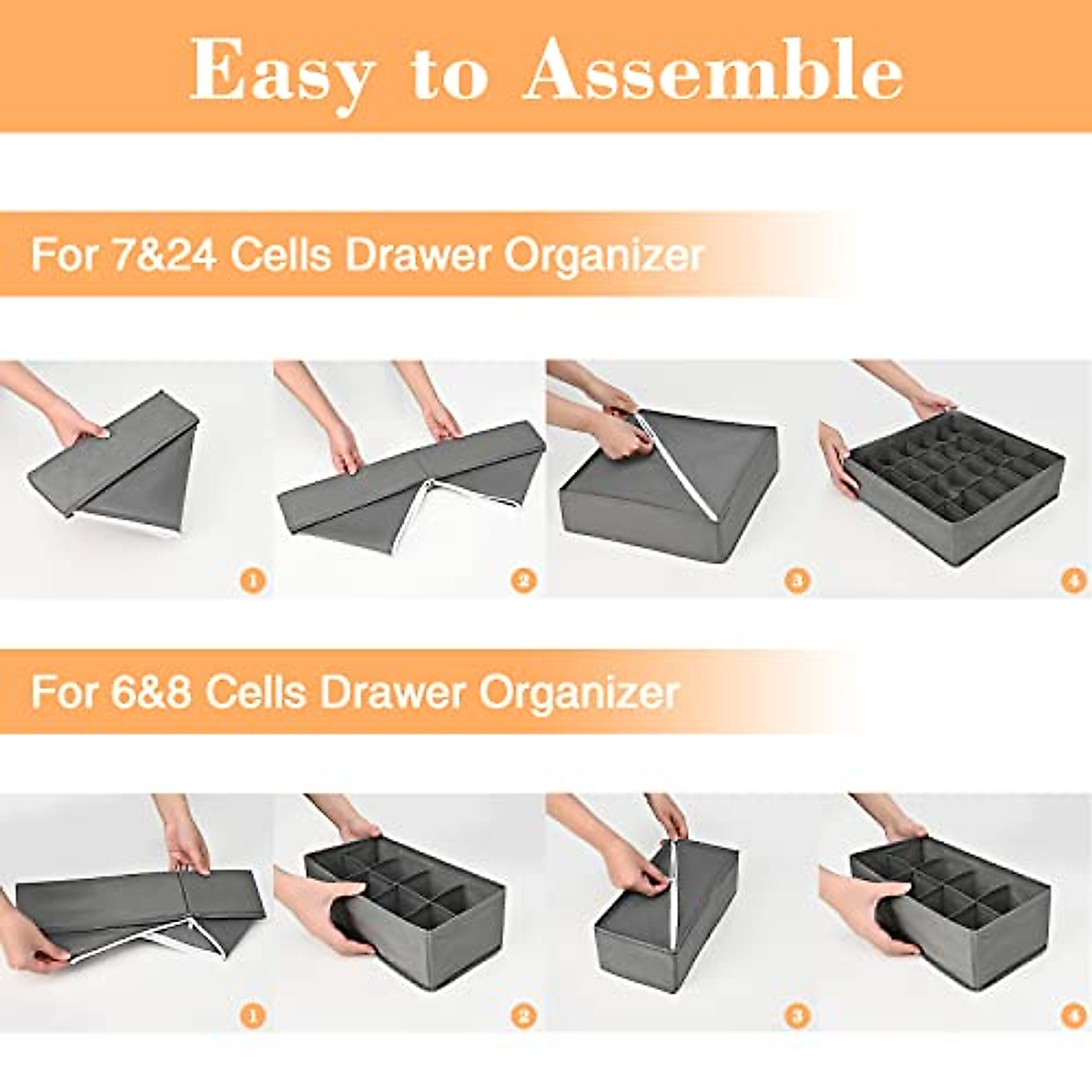 Easy to Assemble

For 7&24 Cells Drawer Organizer

1
2
3
4

For 6&8 Cells Drawer Organizer

1
2
3
4