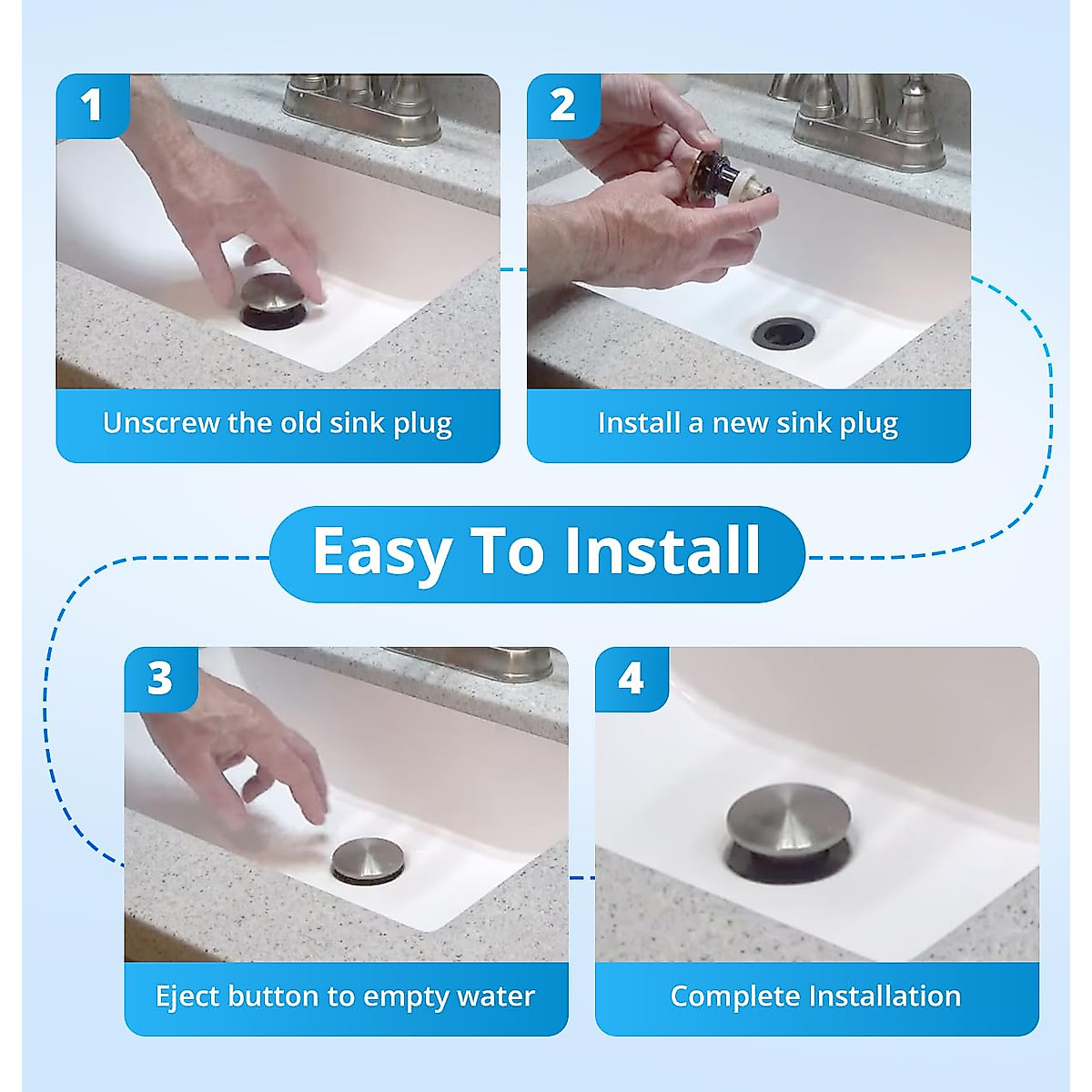 1

Unscrew the old sink plug

2

Install a new sink plug

Easy To Install

3

Eject button to empty water

4

Complete Installation