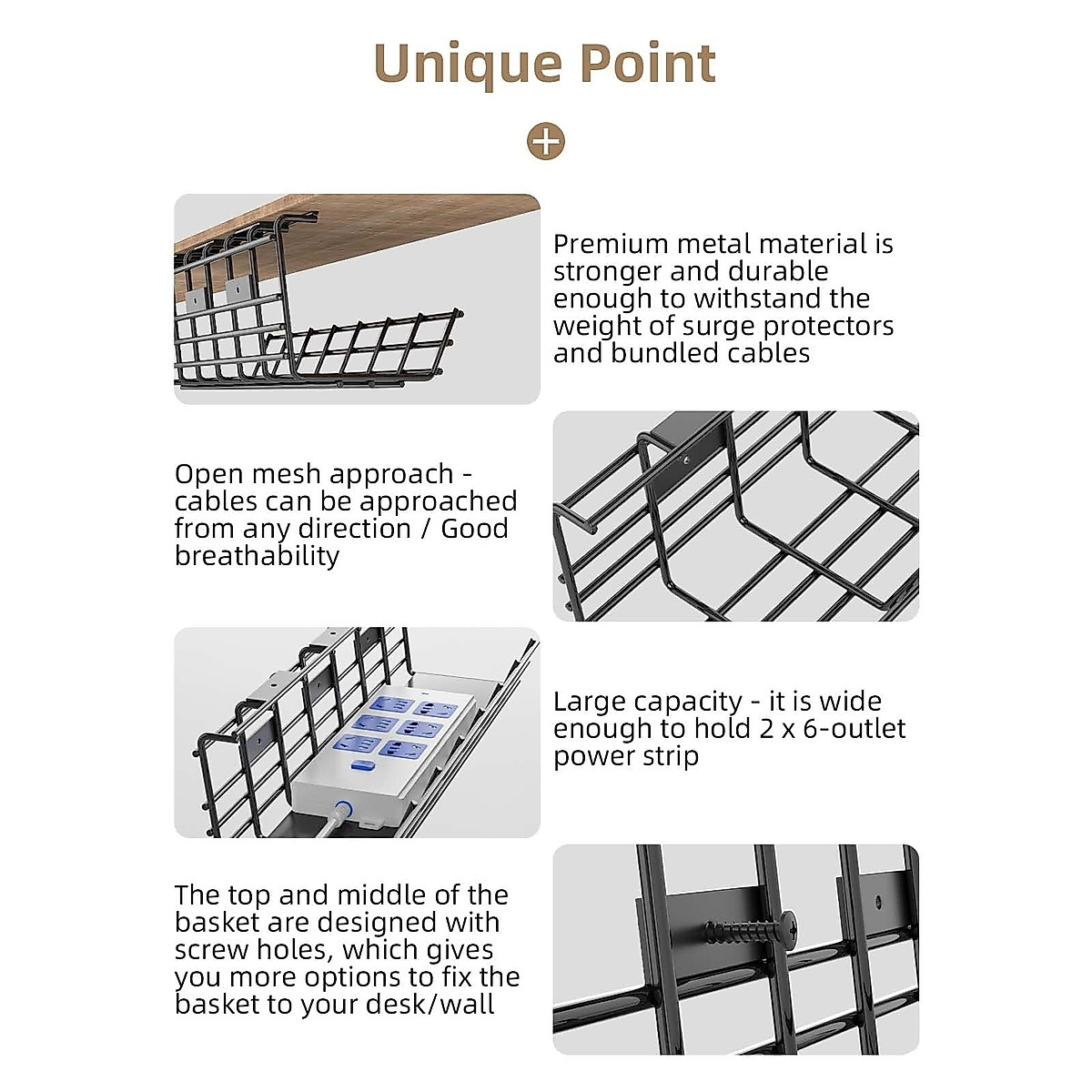 Unique Point

Premium metal material is stronger and durable enough to withstand the weight of surge protectors and bundled cables

Open mesh approach - cables can be approached from any direction / Good breathability

Large capacity - it is wide enough to hold 2 x 6-outlet power strip

The top and middle of the basket are designed with screw holes, which gives you more options to fix the basket to your desk/wall