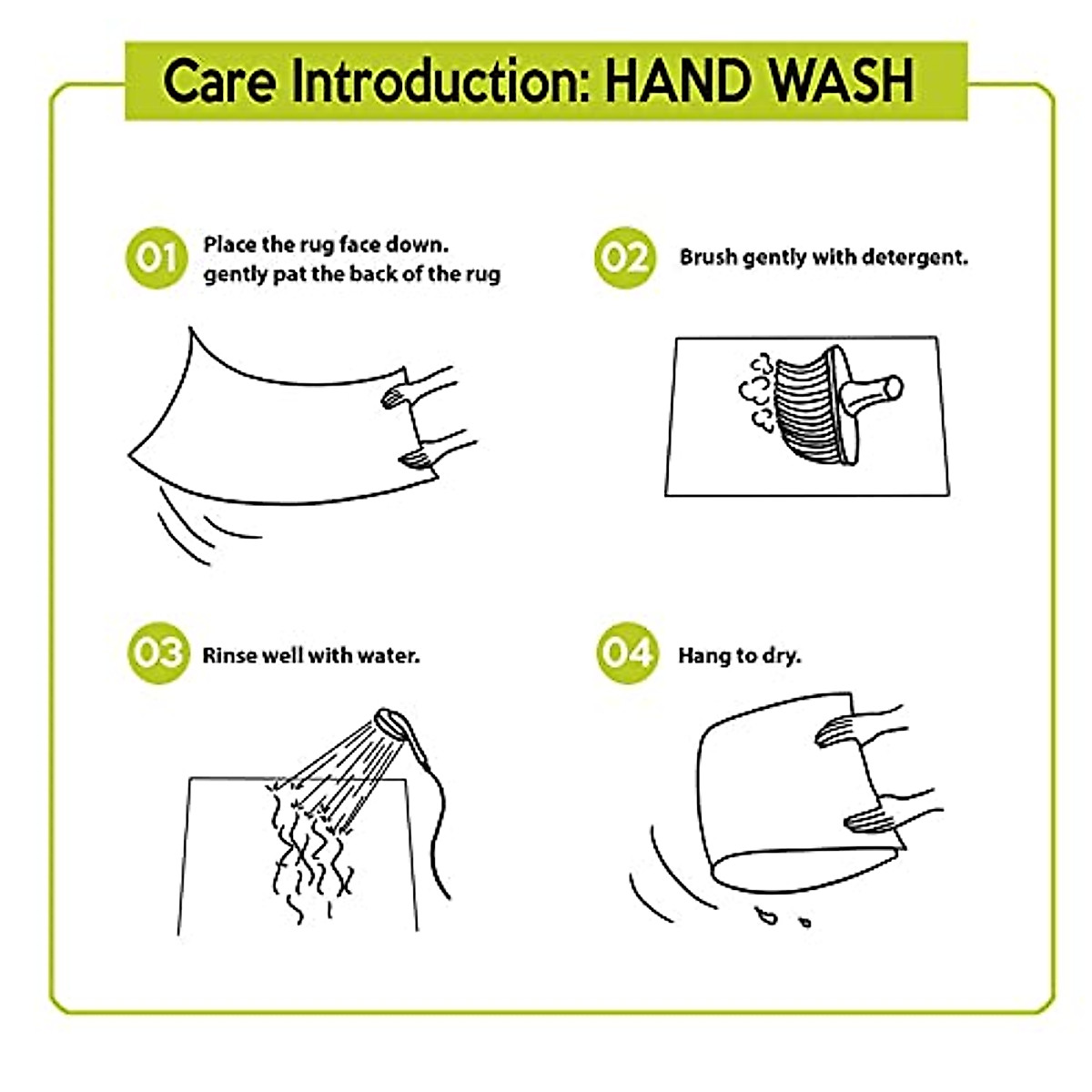 Care Introduction: HAND WASH

01 Place the rug face down. gently pat the back of the rug

02 Brush gently with detergent.

03 Rinse well with water.

04 Hang to dry.