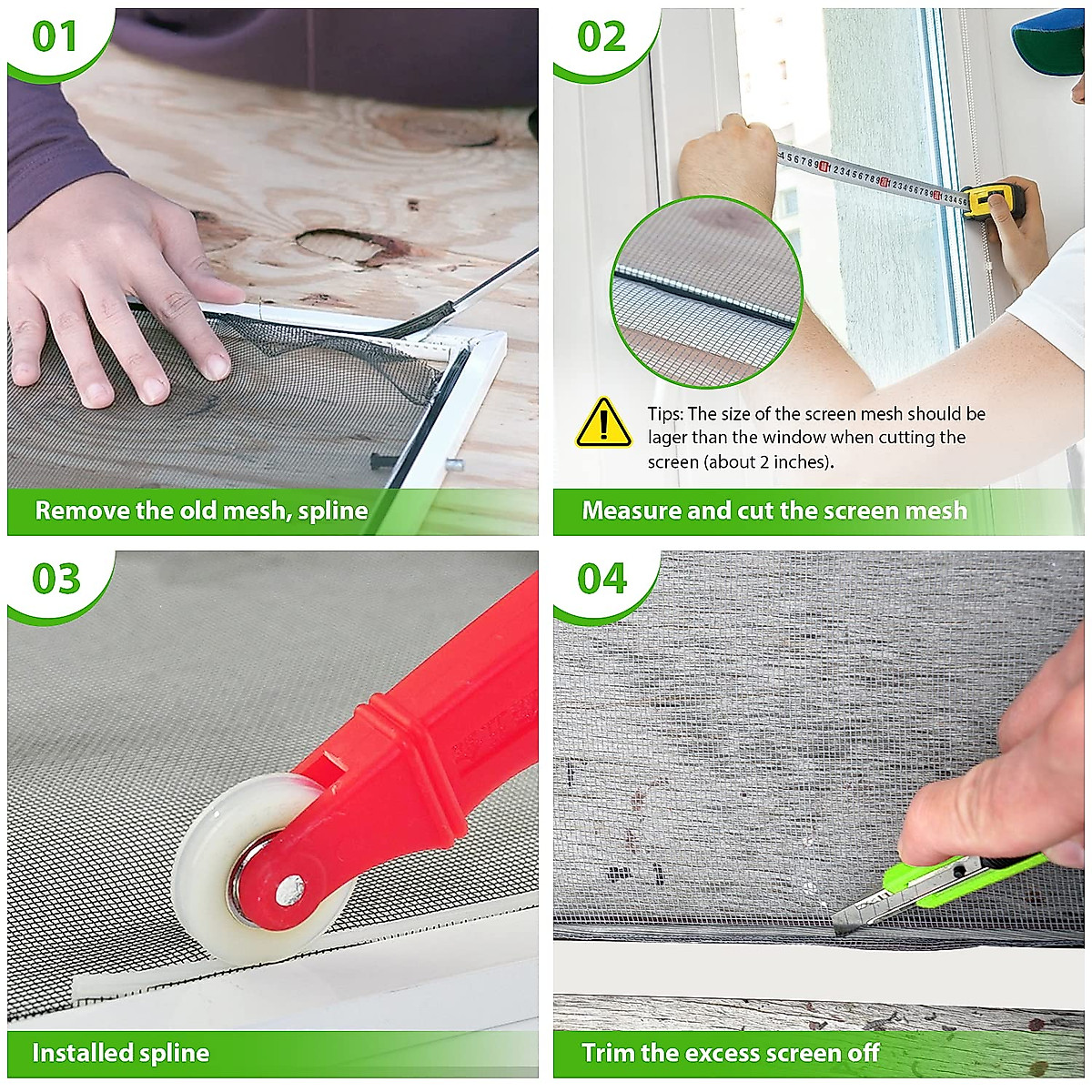 01

Remove the old mesh, spline

02

Tips: The size of the screen mesh should be lager than the window when cutting the screen (about 2 inches).

Measure and cut the screen mesh

03

Installed spline

04

Trim the excess screen off