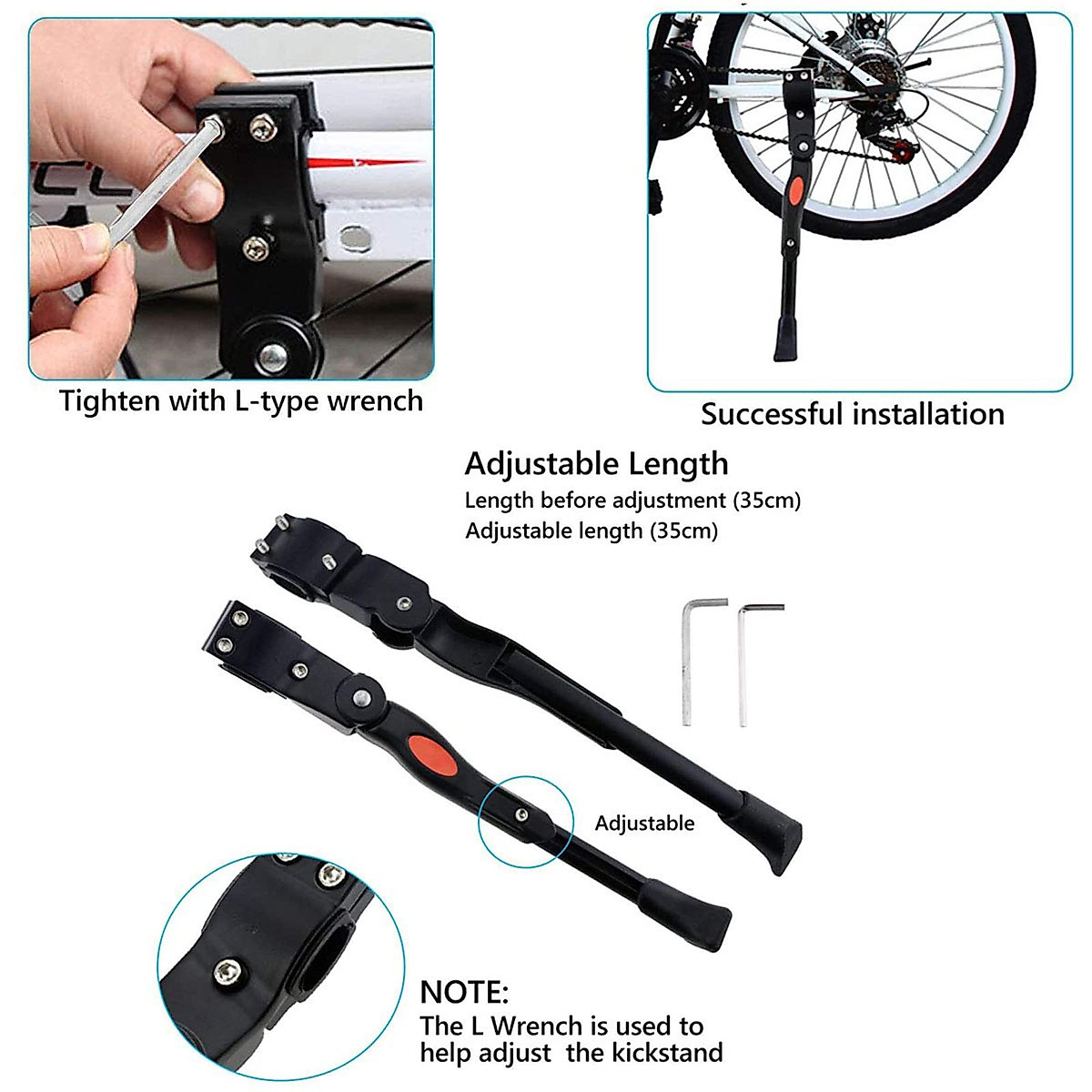 Tighten with L-type wrench

Successful installation

Adjustable Length
Length before adjustment (35cm)
Adjustable length (35cm)

Adjustable

NOTE:
The L Wrench is used to help adjust the kickstand