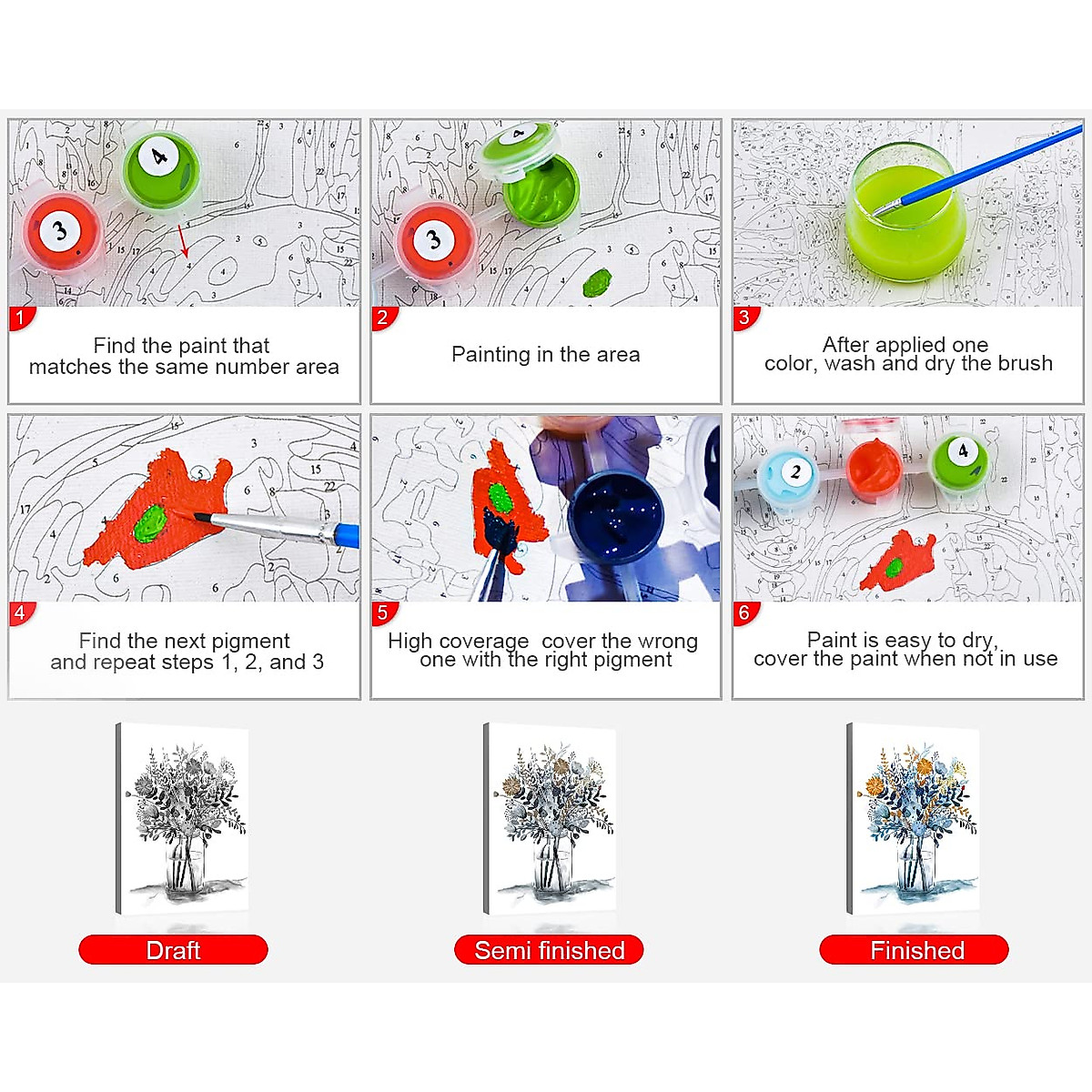 1
Find the paint that matches the same number area

2
Painting in the area

3
After applied one color, wash and dry the brush

4
Find the next pigment and repeat steps 1, 2, and 3

5
High coverage cover the wrong one with the right pigment

6
Paint is easy to dry, cover the paint when not in use

Draft

Semi finished

Finished