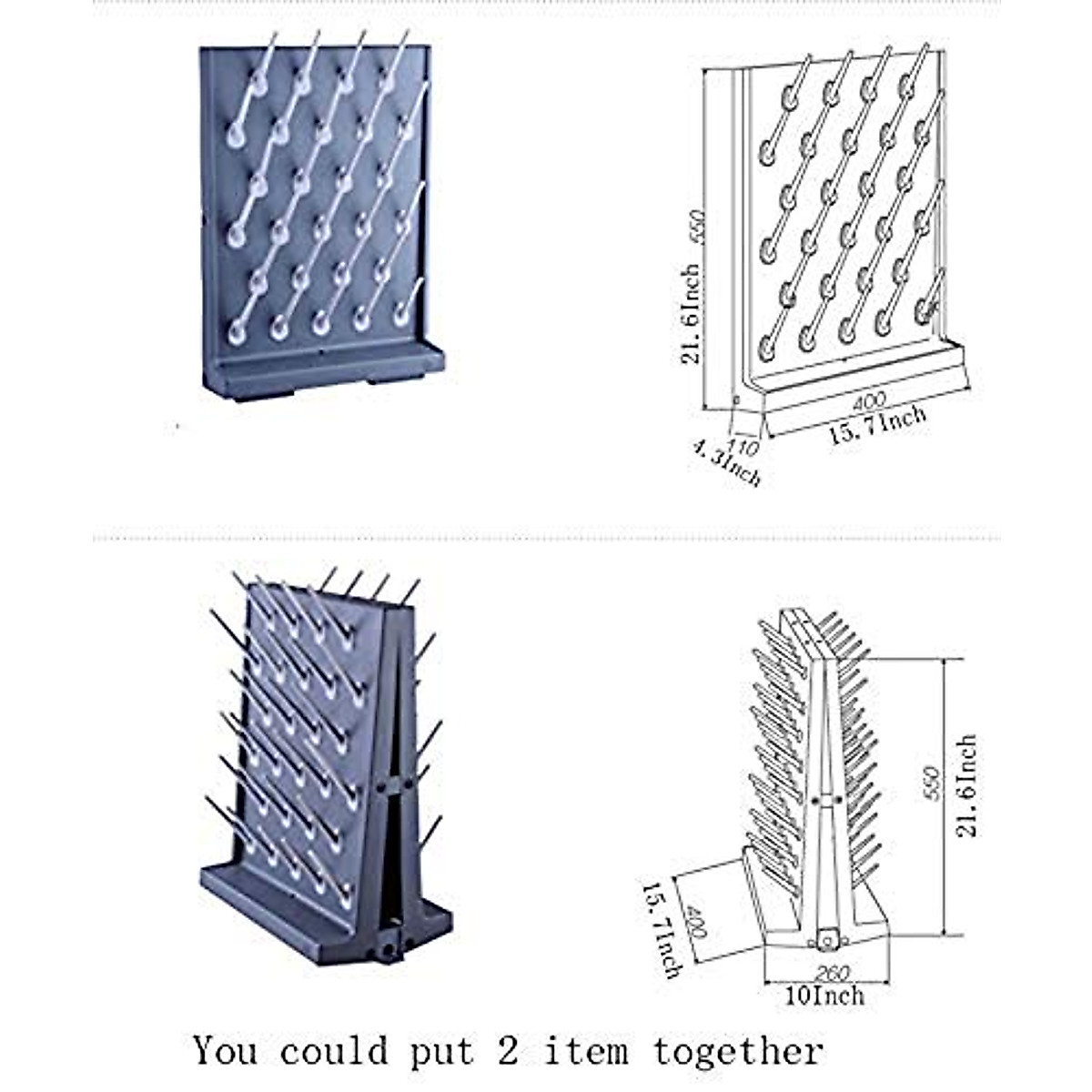 550
21.6Inch
400
15.7Inch
110
4.3Inch

550
21.6Inch
400
15.7Inch
260
10Inch

You could put 2 item together