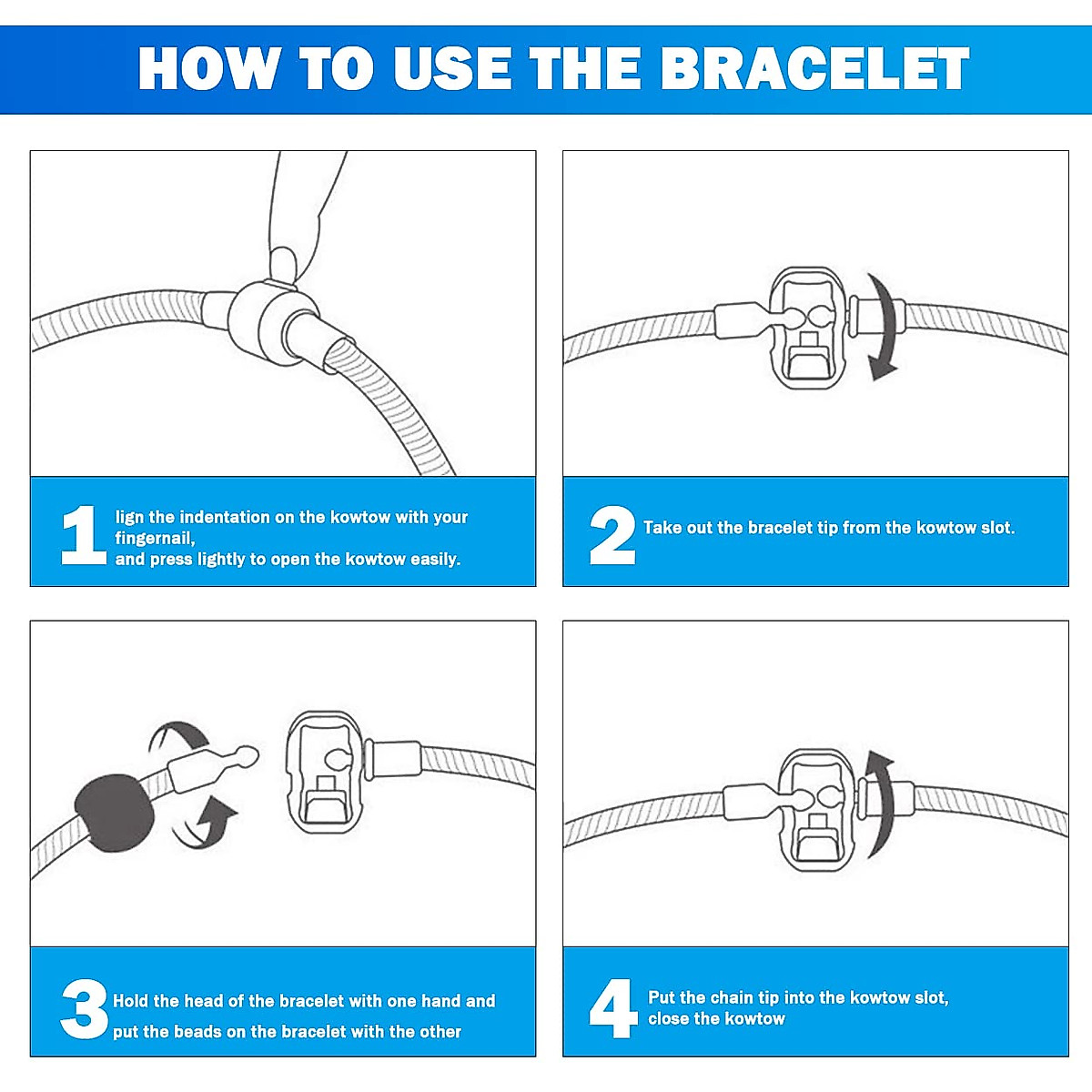 HOW TO USE THE BRACELET

1 lign the indentation on the kowtow with your fingernail, and press lightly to open the kowtow easily.

2 Take out the bracelet tip from the kowtow slot.

3 Hold the head of the bracelet with one hand and put the beads on the bracelet with the other

4 Put the chain tip into the kowtow slot, close the kowtow