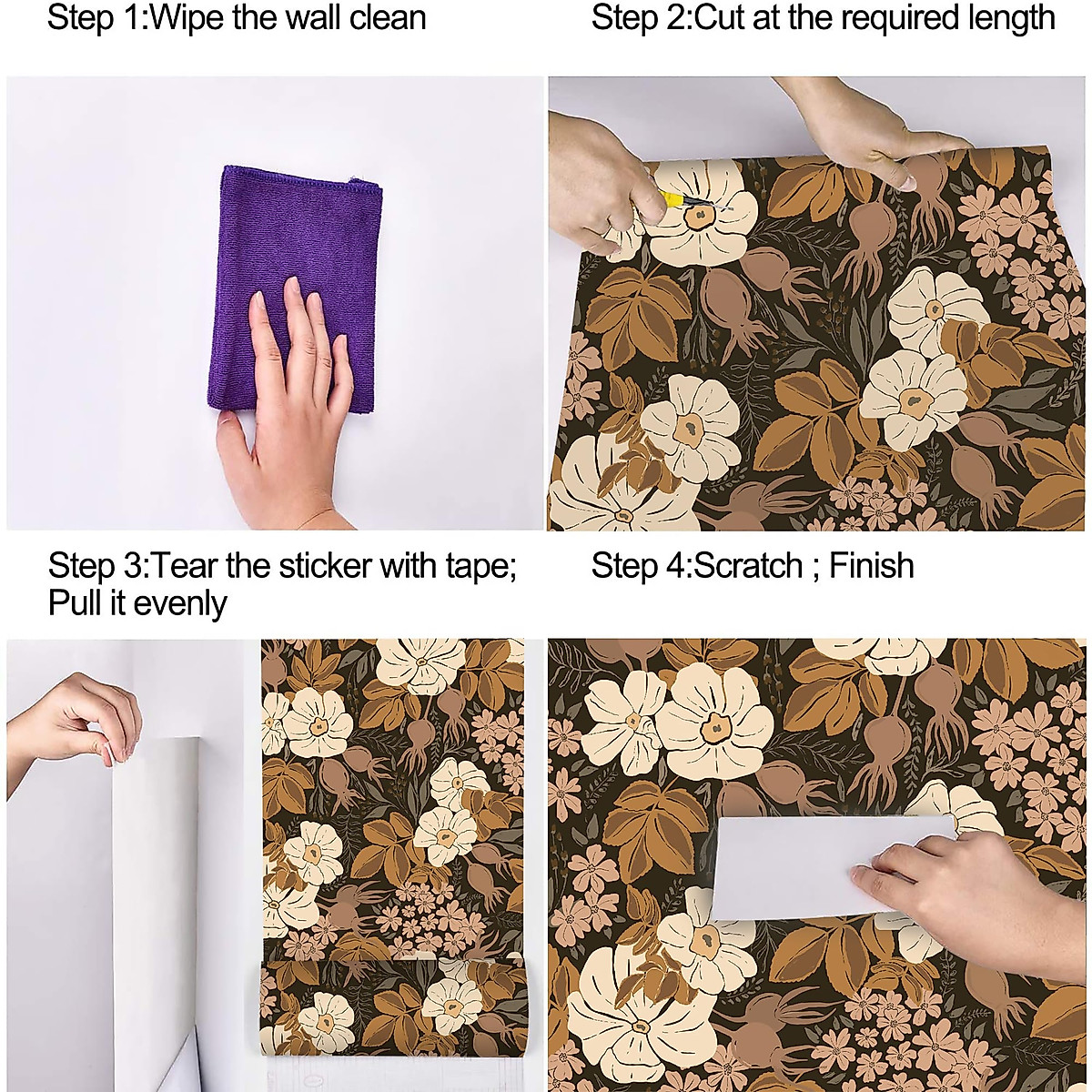 Step 1:Wipe the wall clean

Step 2:Cut at the required length

Step 3:Tear the sticker with tape; Pull it evenly

Step 4:Scratch ; Finish