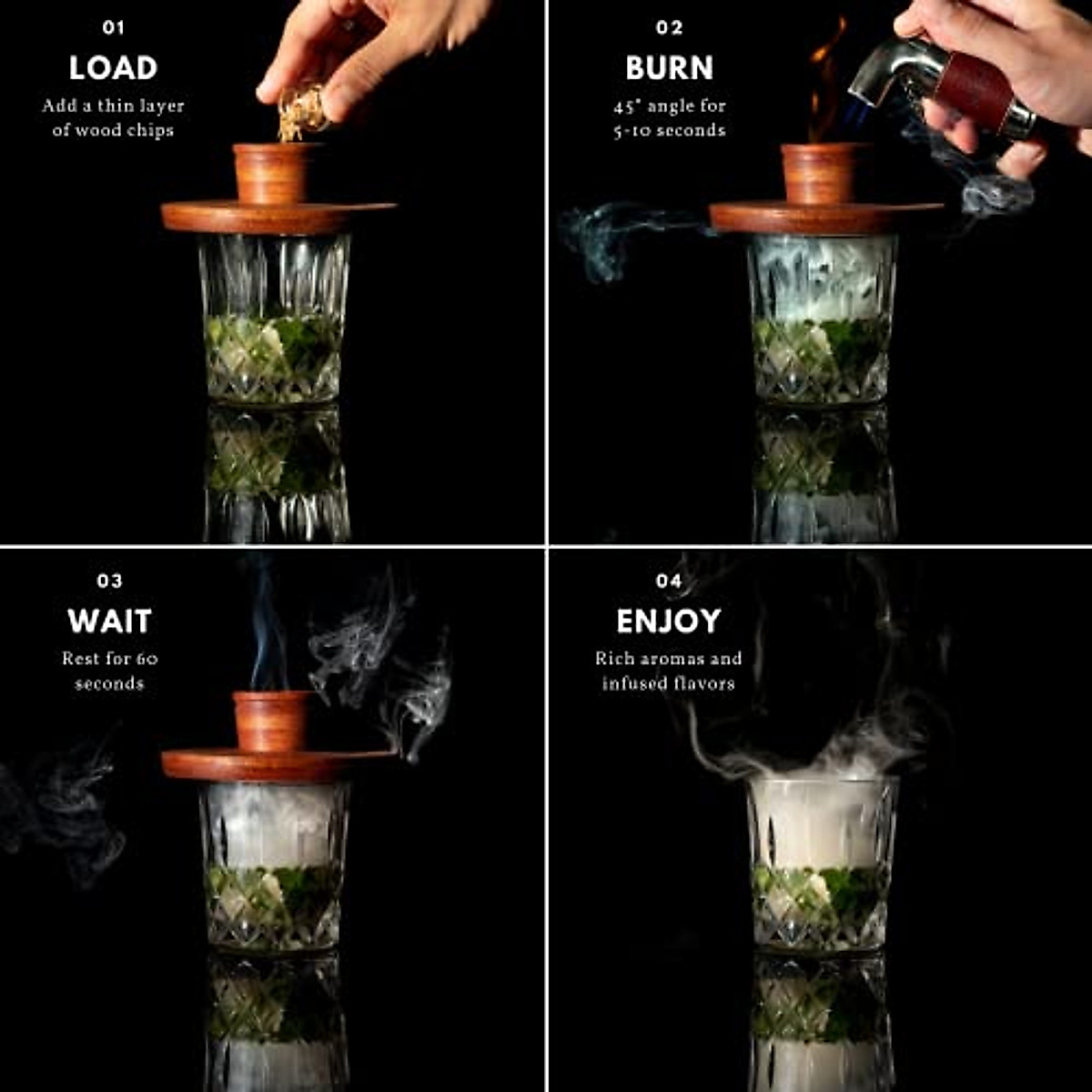 01
LOAD
Add a thin layer of wood chips

02
BURN
45° angle for 5-10 seconds

03
WAIT
Rest for 60 seconds

04
ENJOY
Rich aromas and infused flavors