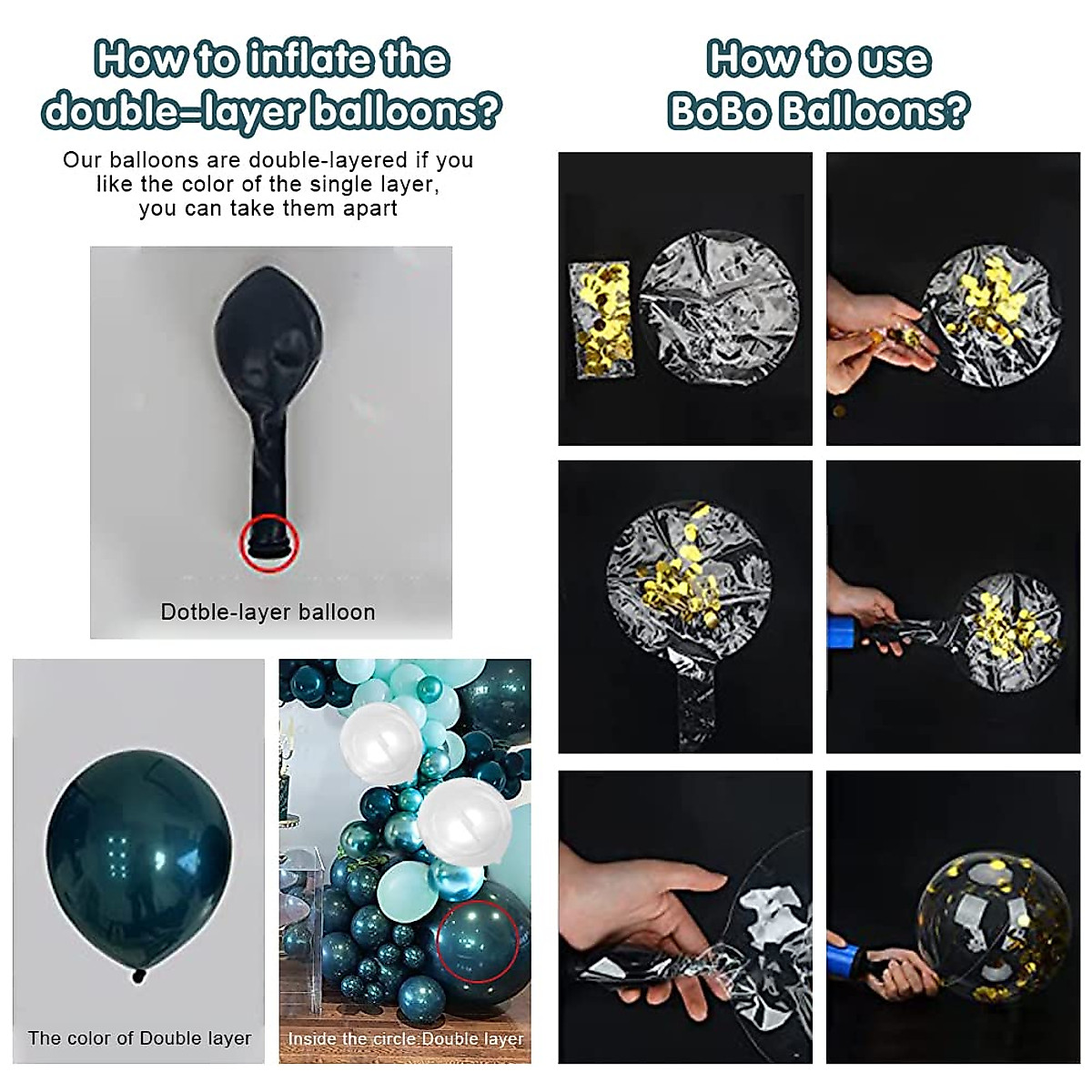 How to inflate the double-layer balloons?

Our balloons are double-layered if you like the color of the single layer, you can take them apart

Dotble-layer balloon

The color of Double layer

Inside the circle:Double layer

How to use BoBo Balloons?