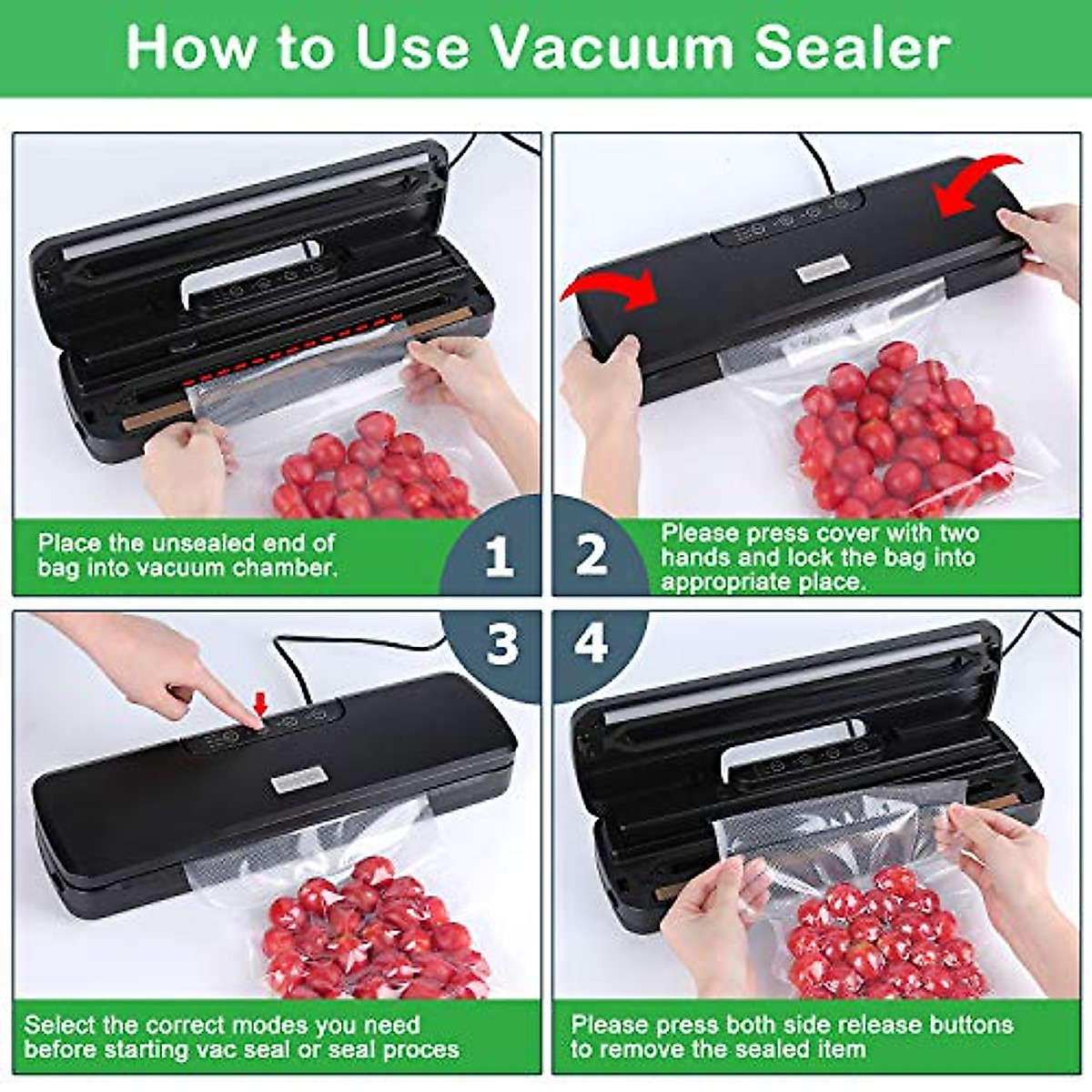 How to Use Vacuum Sealer

Place the unsealed end of bag into vacuum chamber.

1

2

Please press cover with two hands and lock the bag into appropriate place.

3

4

Select the correct modes you need before starting vac seal or seal proces

Please press both side release buttons to remove the sealed item